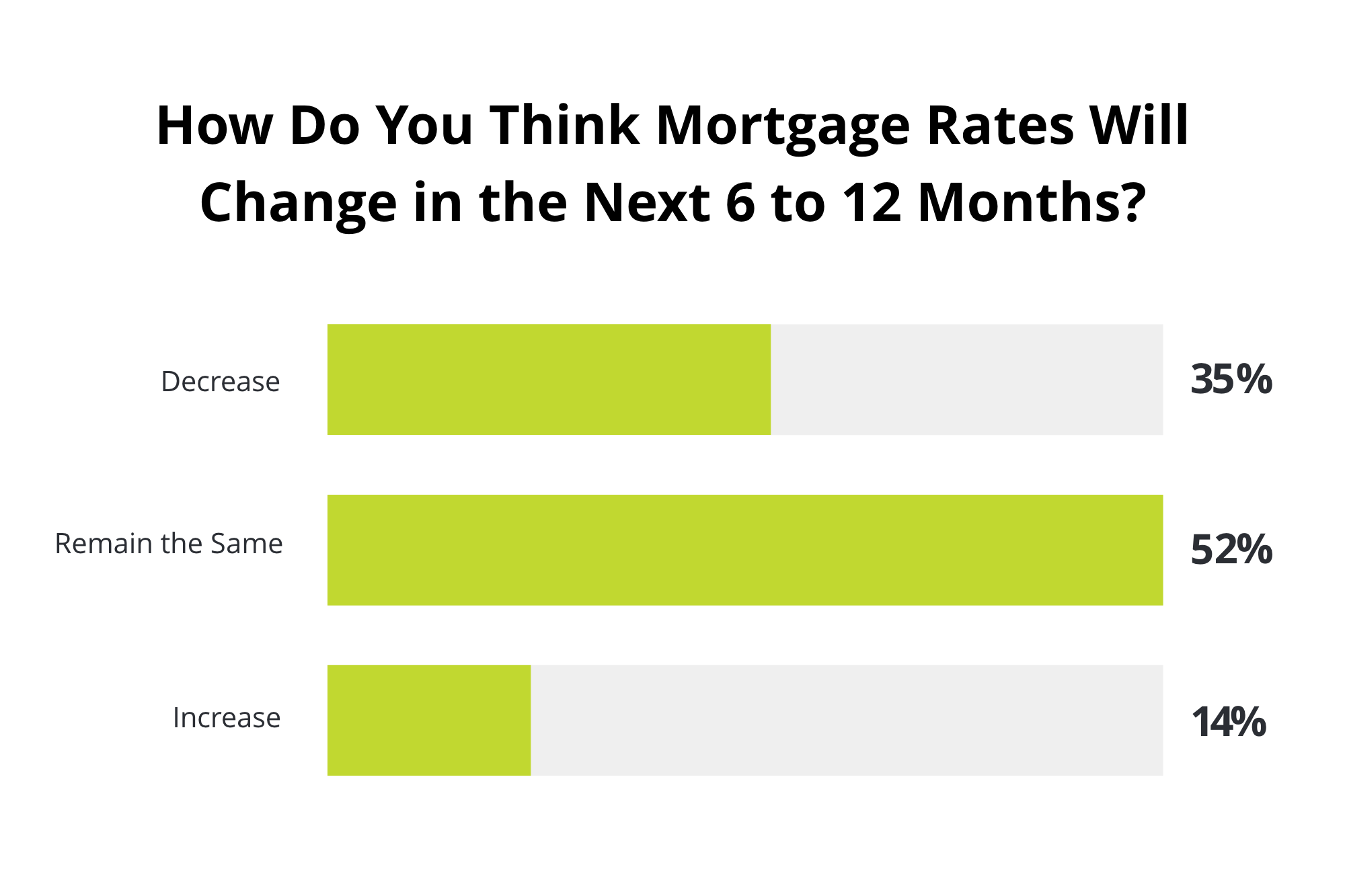 How Do You Think Mortgage Rates Will Change in the Next 6 to 12 Months?

Decrease 35%

Remain the Same 52%

Increase 14%