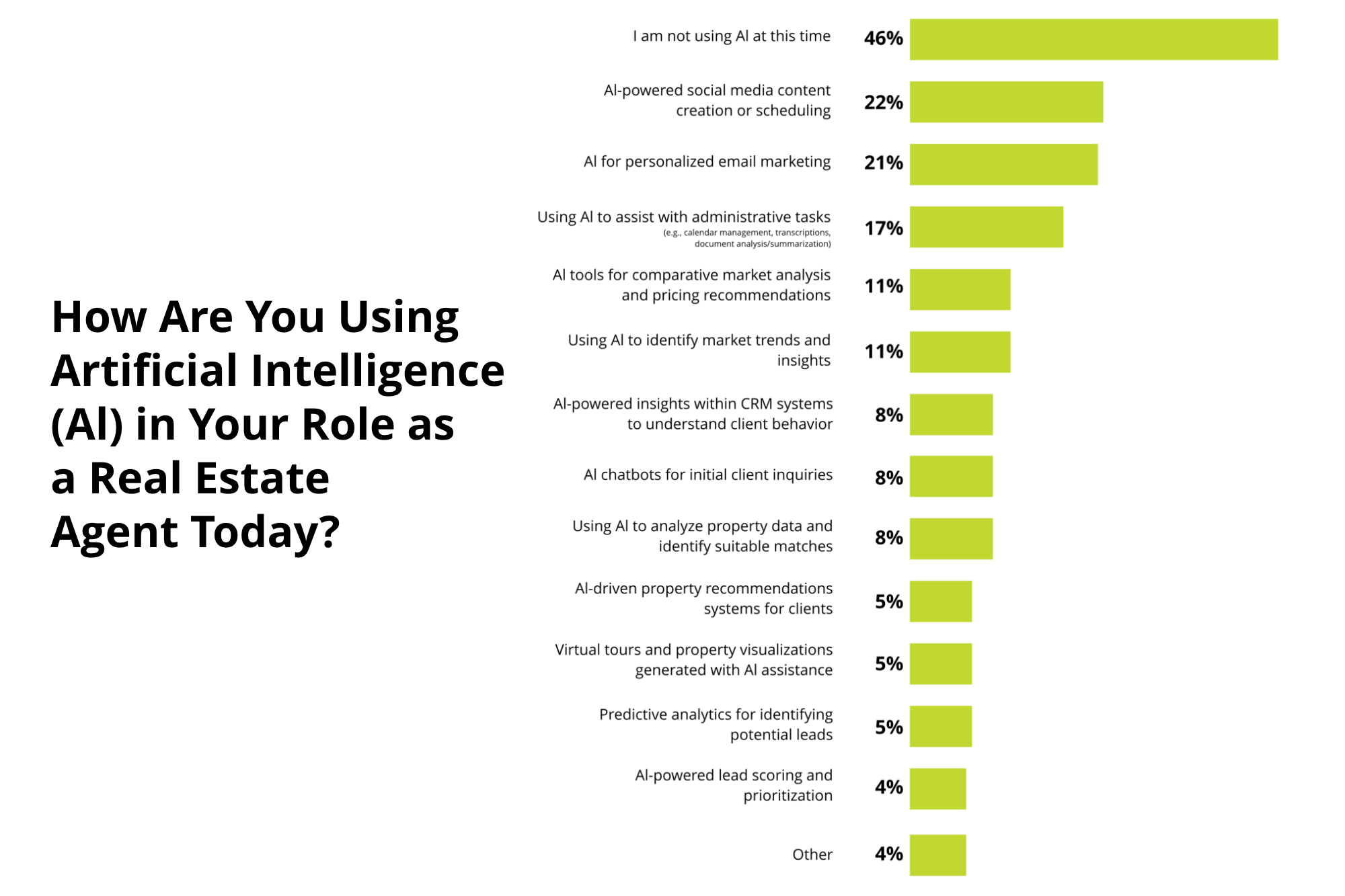 How Are You Using Artificial Intelligence (AI) in Your Role as a Real Estate Agent Today?

I am not using AI at this time 46%

AI-powered social media content creation or scheduling 22%

AI for personalized email marketing 21%

Using AI to assist with administrative tasks (e.g., calendar management, transcriptions, document analysis/summarization) 17%

AI tools for comparative market analysis and pricing recommendations 11%

Using AI to identify market trends and insights 11%

AI-powered insights within CRM systems to understand client behavior 8%

AI chatbots for initial client inquiries 8%

Using AI to analyze property data and identify suitable matches 8%

AI-driven property recommendations systems for clients 5%

Virtual tours and property visualizations generated with AI assistance 5%

Predictive analytics for identifying potential leads 5%

AI-powered lead scoring and prioritization 4%

Other 4%