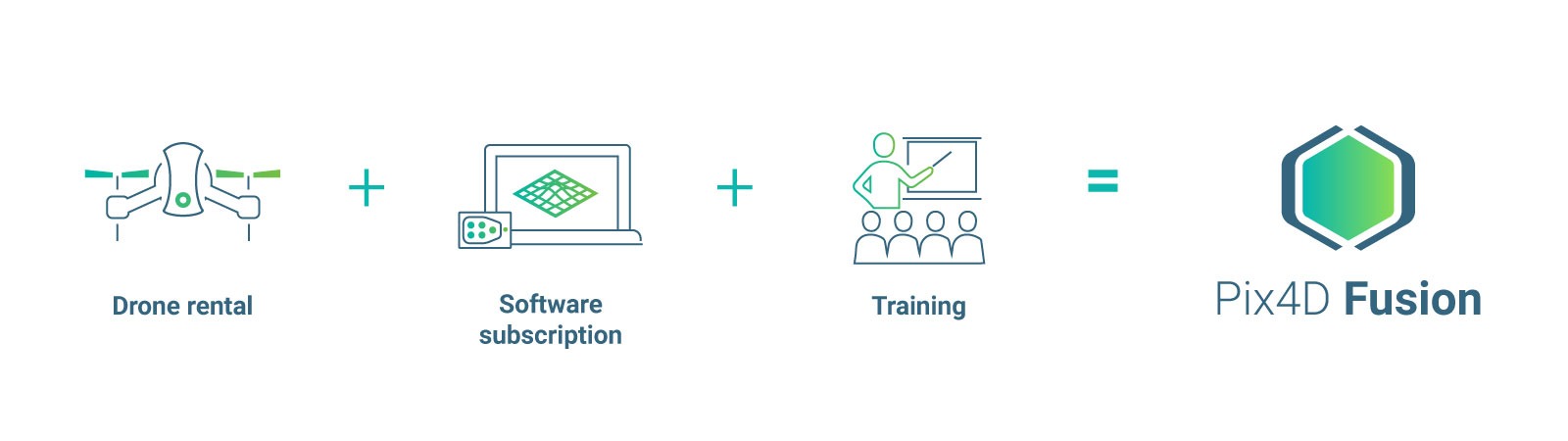 Drone rental + Software subscription + Training = Pix4D Fusion