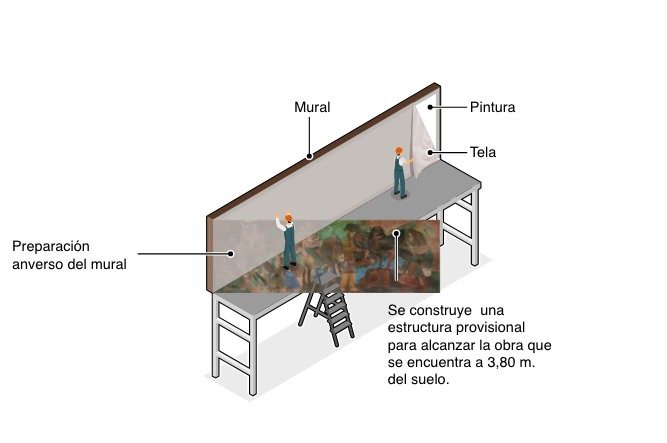 Mural

Pintura

Tela

Preparación anverso del mural

Se construye una estructura provisional para alcanzar la obra que se encuentra a 3,80 m. del suelo.