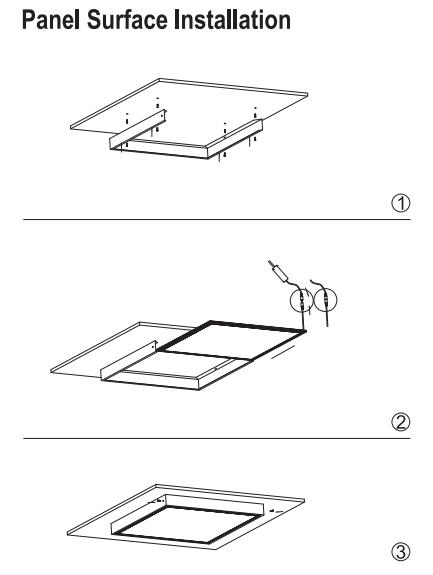 Panel Surface Installation

①

②

③