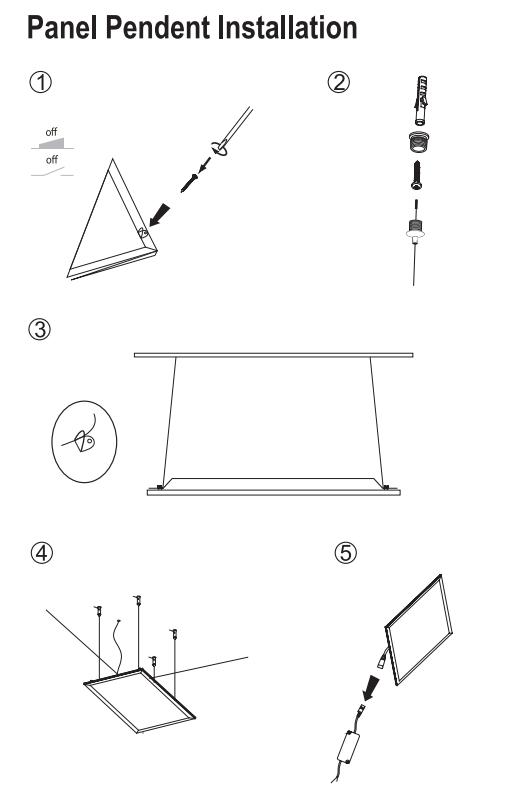 Panel Pendent Installation

①

off
off

②

③

④

⑤