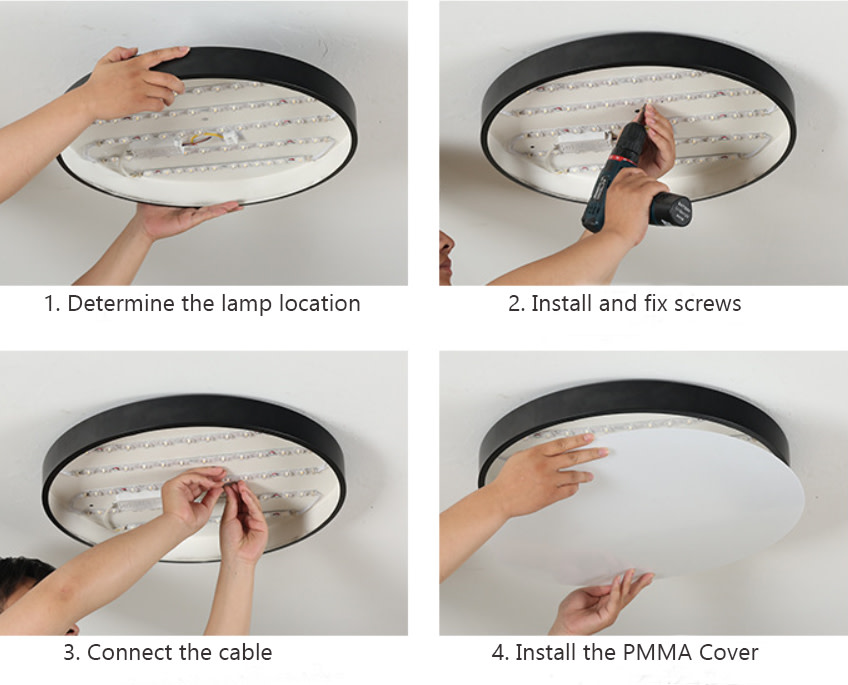 1. Determine the lamp location

2. Install and fix screws

3. Connect the cable

4. Install the PMMA Cover