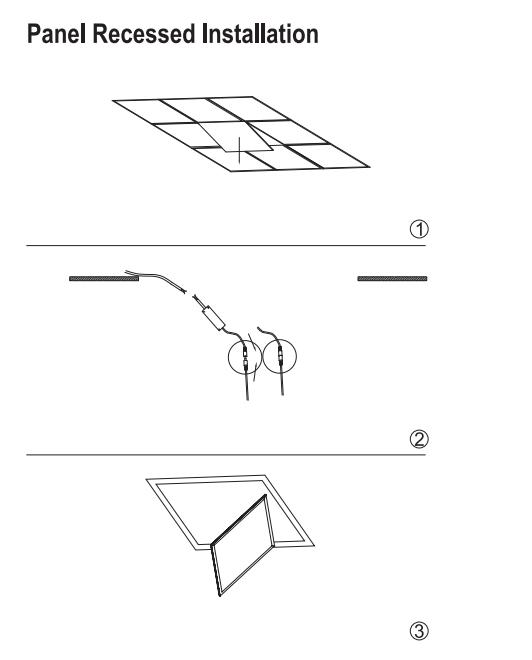 Panel Recessed Installation

①

②

③