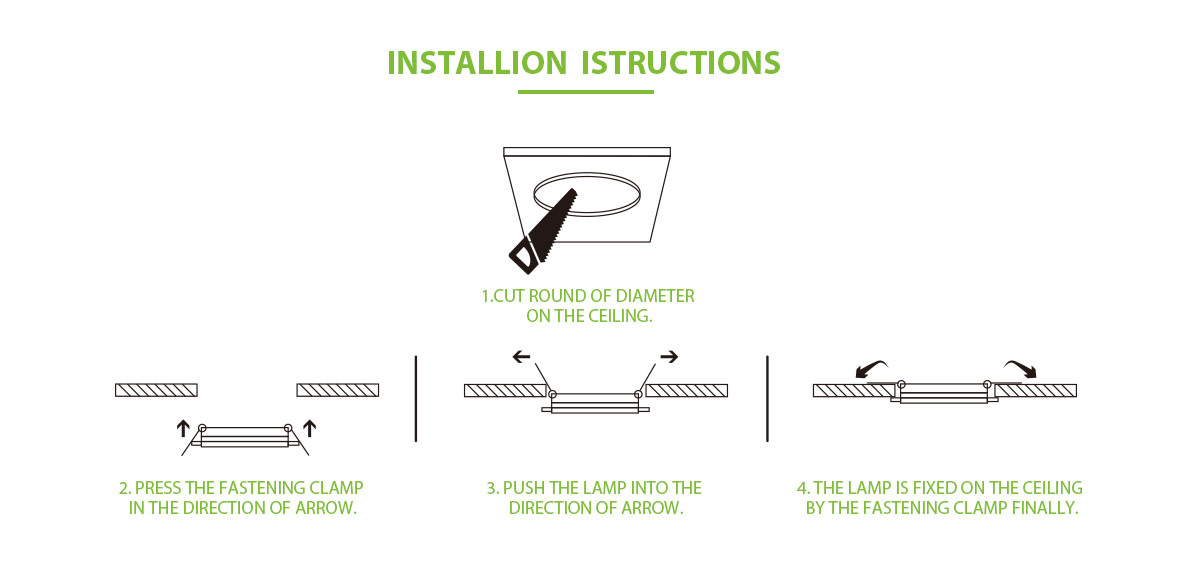 INSTALLION ISTRUCTIONS

1.CUT ROUND OF DIAMETER ON THE CEILING.

2. PRESS THE FASTENING CLAMP IN THE DIRECTION OF ARROW.

3. PUSH THE LAMP INTO THE DIRECTION OF ARROW.

4. THE LAMP IS FIXED ON THE CEILING BY THE FASTENING CLAMP FINALLY.