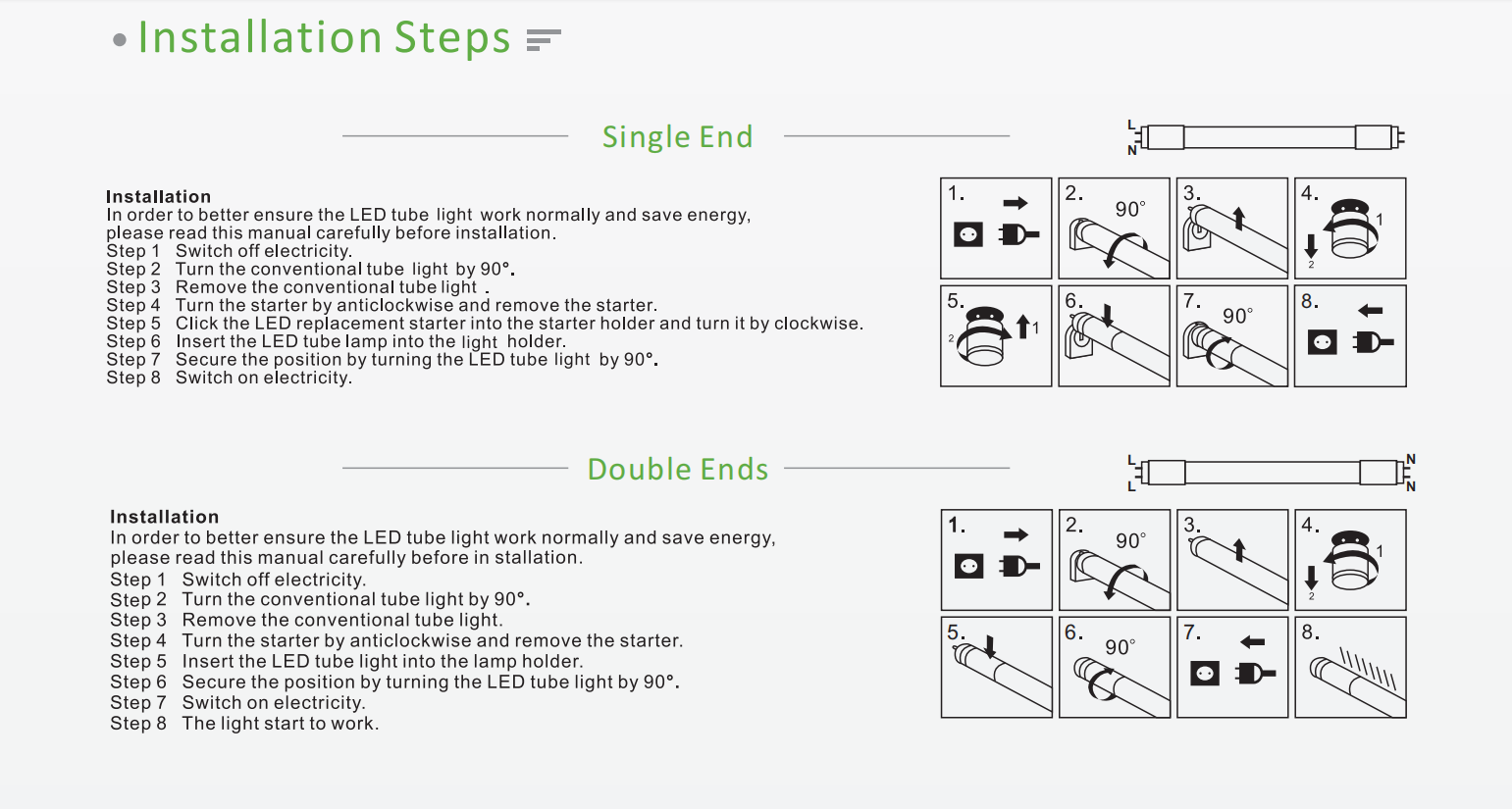 • Installation Steps

Single End

L
N

Installation
In order to better ensure the LED tube light work normally and save energy, please read this manual carefully before installation.
Step 1 Switch off electricity.
Step 2 Turn the conventional tube light by 90°.
Step 3 Remove the conventional tube light .
Step 4 Turn the starter by anticlockwise and remove the starter.
Step 5 Click the LED replacement starter into the starter holder and turn it by clockwise.
Step 6 Insert the LED tube lamp into the light holder.
Step 7 Secure the position by turning the LED tube light by 90°.
Step 8 Switch on electricity.

1.
2. 90°
3.
4. 1 2
5. 2 1
6.
7. 90°
8.

Double Ends

L
L
N
N

Installation
In order to better ensure the LED tube light work normally and save energy, please read this manual carefully before in stallation.
Step 1 Switch off electricity.
Step 2 Turn the conventional tube light by 90°.
Step 3 Remove the conventional tube light.
Step 4 Turn the starter by anticlockwise and remove the starter.
Step 5 Insert the LED tube light into the lamp holder.
Step 6 Secure the position by turning the LED tube light by 90°.
Step 7 Switch on electricity.
Step 8 The light start to work.

1.
2. 90°
3.
4. 1 2
5.
6. 90°
7.
8.