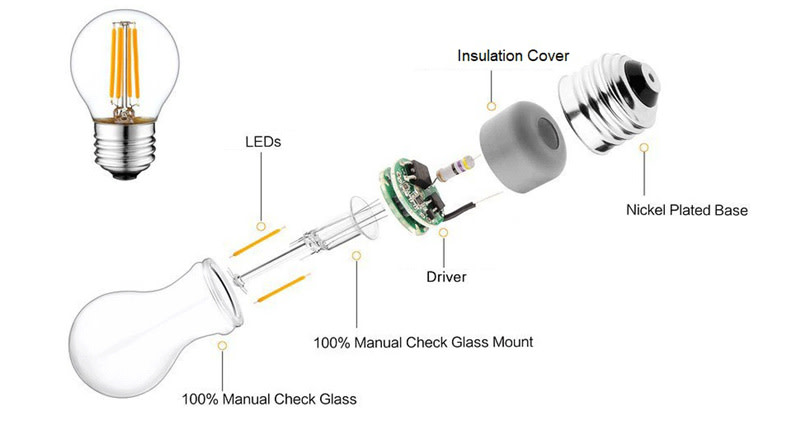 Insulation Cover

LEDs

Nickel Plated Base

Driver

100% Manual Check Glass Mount

100% Manual Check Glass