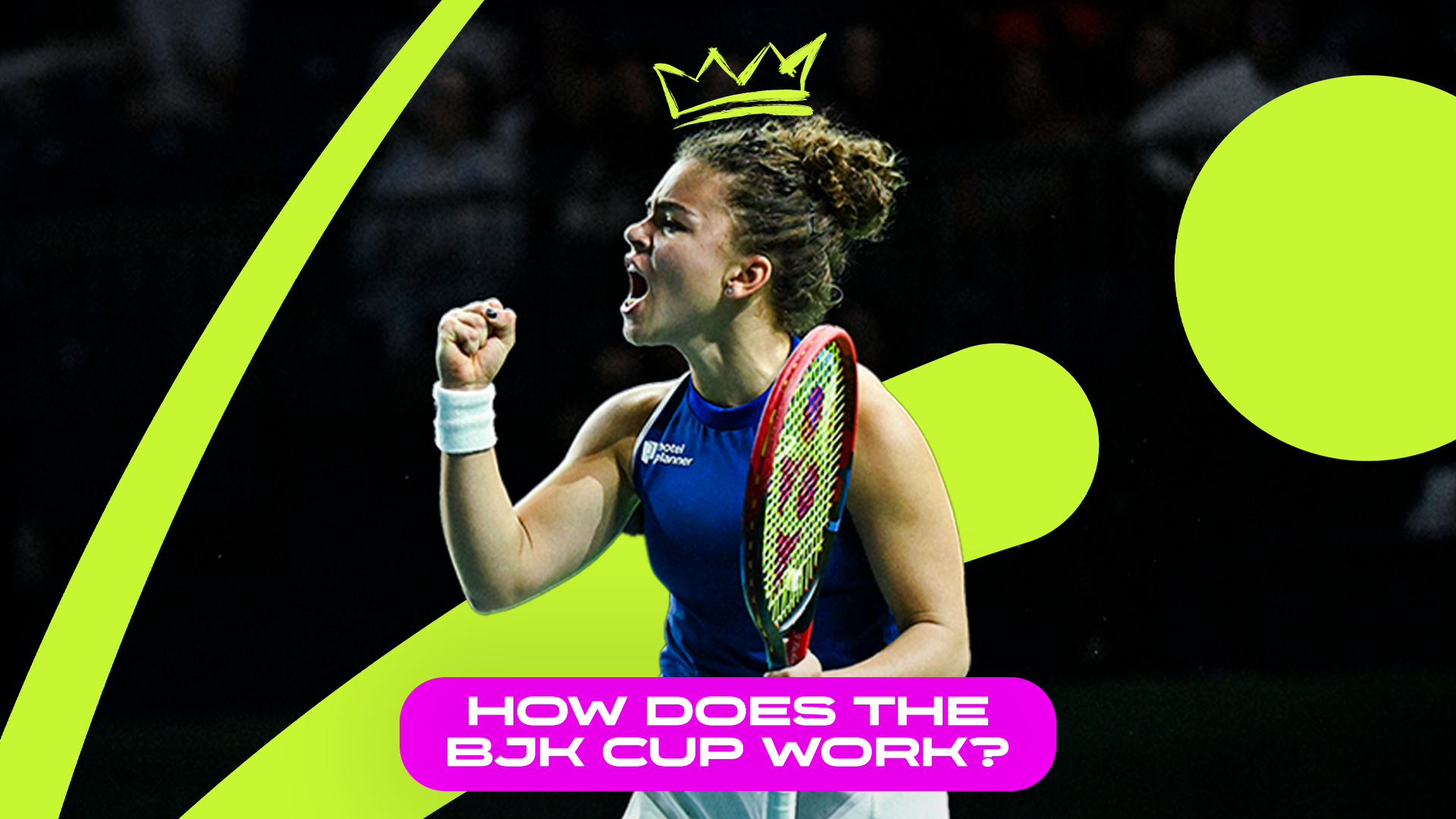 hotel planner

HOW DOES THE BJK CUP WORK?