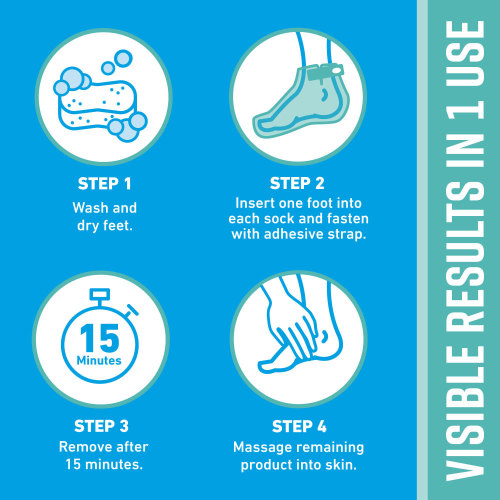 STEP 1
Wash and dry feet.

STEP 2
Insert one foot into each sock and fasten with adhesive strap.

15
Minutes

STEP 3
Remove after 15 minutes.

STEP 4
Massage remaining product into skin.

VISIBLE RESULTS IN 1 USE