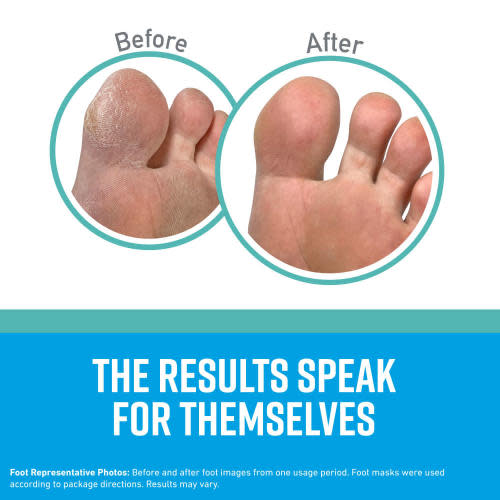 Before

After

THE RESULTS SPEAK FOR THEMSELVES

Foot Representative Photos: Before and after foot images from one usage period. Foot masks were used according to package directions. Results may vary.