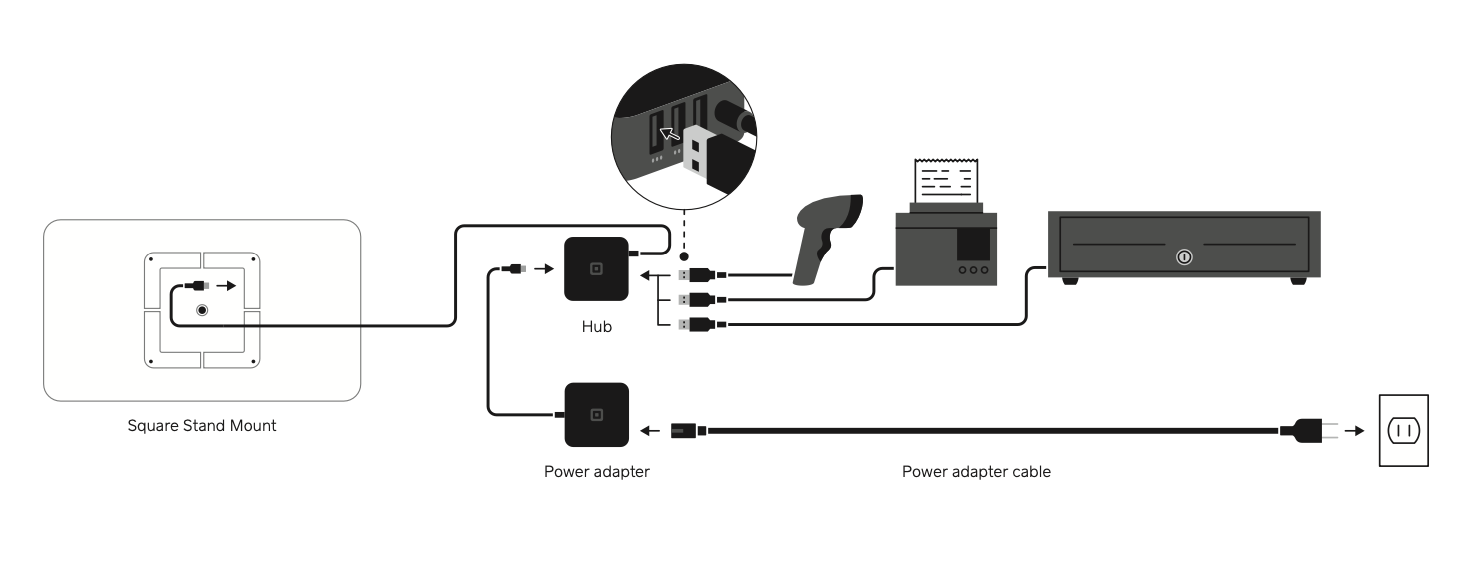 Hub

Square Stand Mount

Power adapter

Power adapter cable