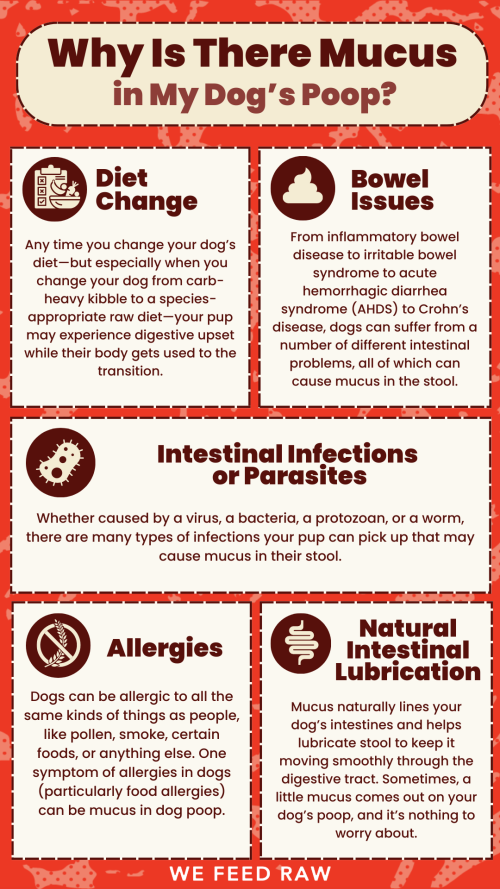 Why Is There Mucus in My Dog's Poop?

Diet Change

Any time you change your dog's diet—but especially when you change your dog from carb-heavy kibble to a species-appropriate raw diet—your pup may experience digestive upset while their body gets used to the transition.

Bowel Issues

From inflammatory bowel disease to irritable bowel syndrome to acute hemorrhagic diarrhea syndrome (AHDS) to Crohn's disease, dogs can suffer from a number of different intestinal problems, all of which can cause mucus in the stool.

Intestinal Infections or Parasites

Whether caused by a virus, a bacteria, a protozoan, or a worm, there are many types of infections your pup can pick up that may cause mucus in their stool.

Allergies

Dogs can be allergic to all the same kinds of things as people, like pollen, smoke, certain foods, or anything else. One symptom of allergies in dogs (particularly food allergies) can be mucus in dog poop.

Natural Intestinal Lubrication

Mucus naturally lines your dog's intestines and helps lubricate stool to keep it moving smoothly through the digestive tract. Sometimes, a little mucus comes out on your dog's poop, and it's nothing to worry about.

WE FEED RAW