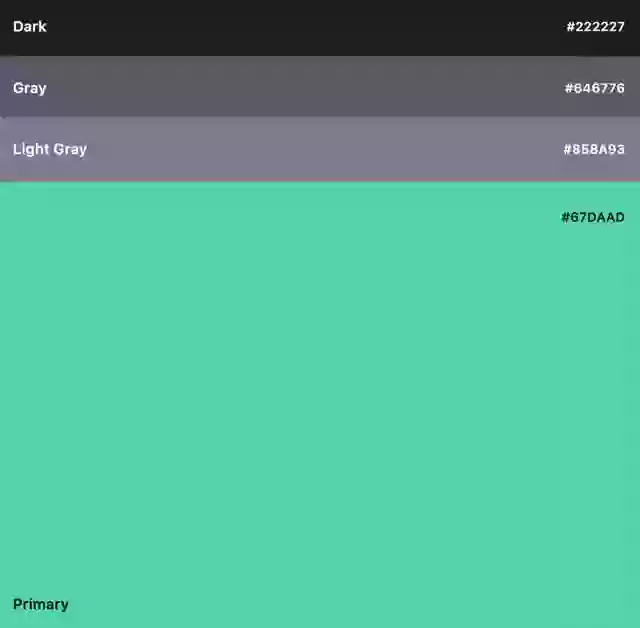 Dark #222227

Gray #646776

Light Gray #858A93

#67DAAD

Primary