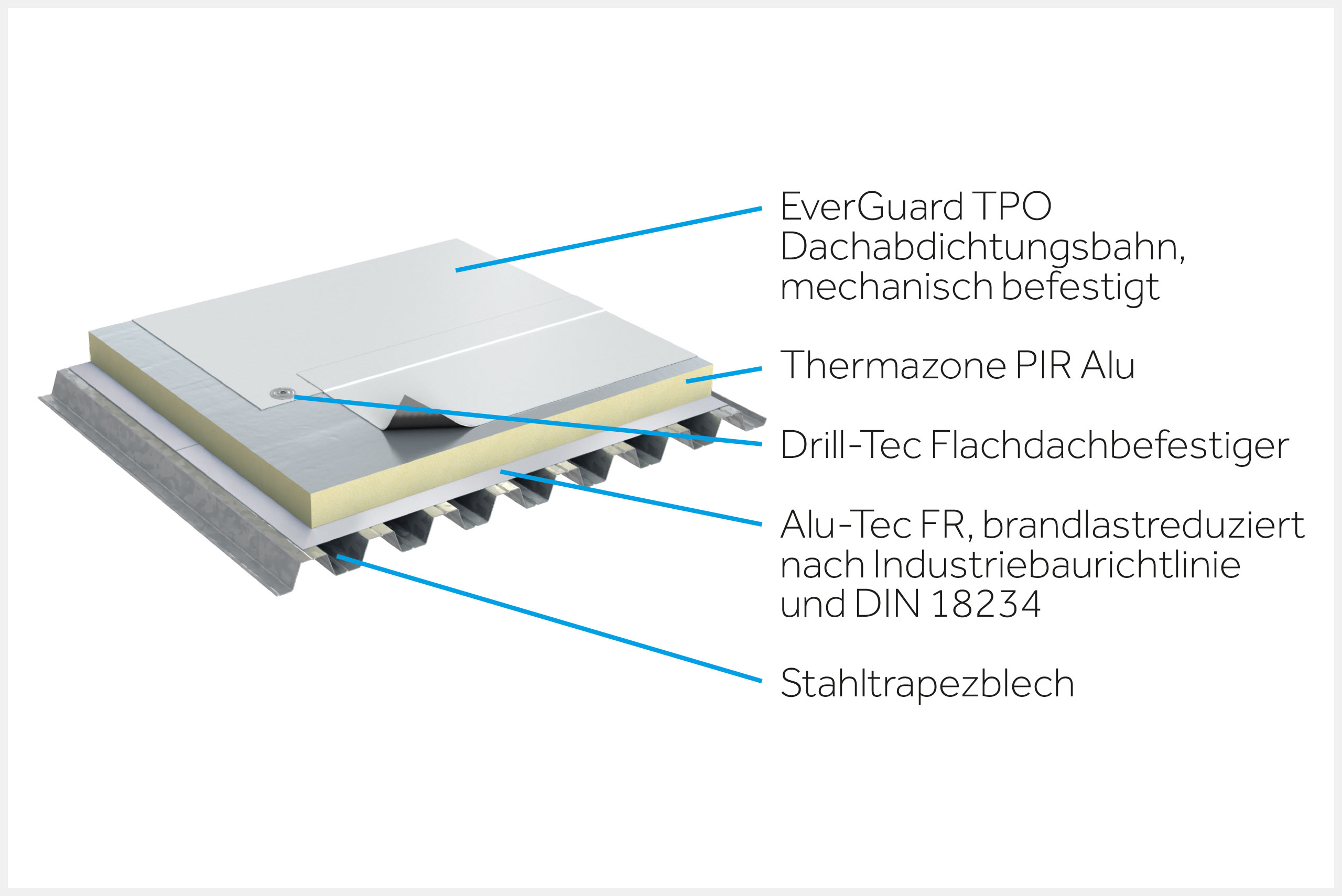 EverGuard TPO Dachabdichtungsbahn, mechanisch befestigt

Thermazone PIR Alu

Drill-Tec Flachdachbefestiger

Alu-Tec FR, brandlastreduziert nach Industriebaurichtlinie und DIN 18234

Stahltrapezblech