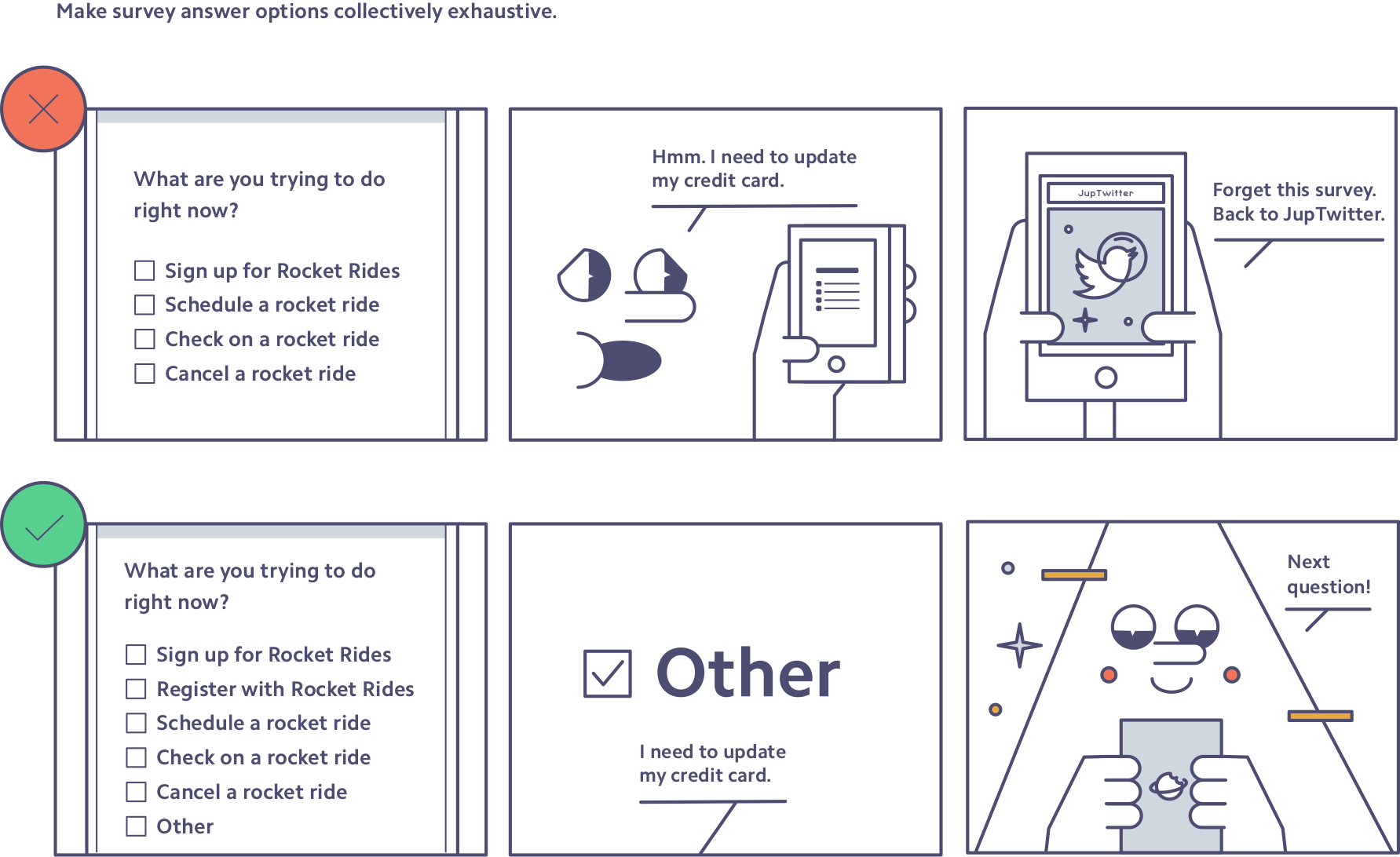 Make survey answer options collectively exhaustive.

What are you trying to do right now?

☐ Sign up for Rocket Rides
☐ Schedule a rocket ride
☐ Check on a rocket ride
☐ Cancel a rocket ride

Hmm. I need to update my credit card.

JupTwitter

Forget this survey. Back to JupTwitter.

What are you trying to do right now?

☐ Sign up for Rocket Rides
☐ Register with Rocket Rides
☐ Schedule a rocket ride
☐ Check on a rocket ride
☐ Cancel a rocket ride
☐ Other

☑ Other

I need to update my credit card.

Next question!