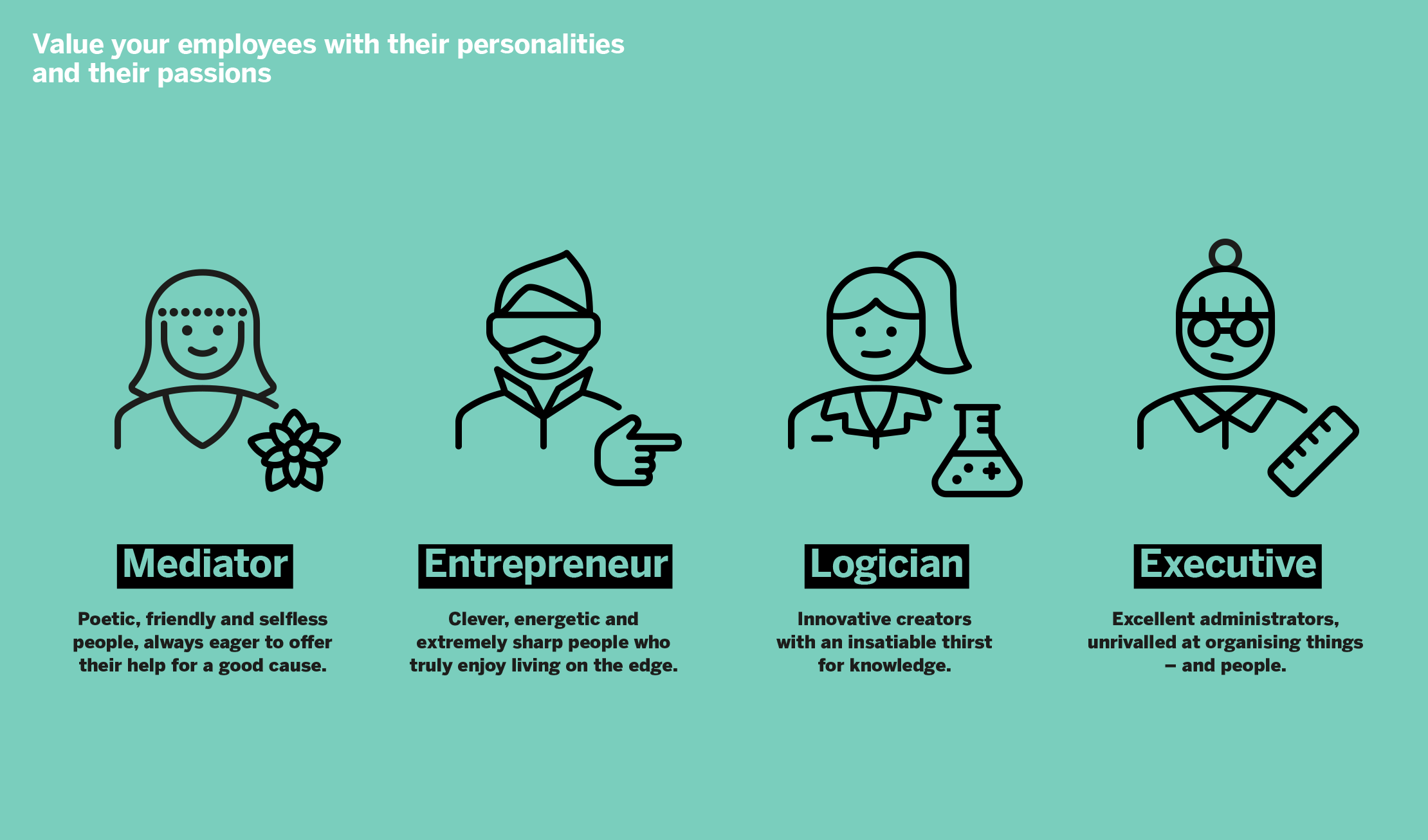 Value your employees with their personalities and their passions

Mediator

Poetic, friendly and selfless people, always eager to offer their help for a good cause.

Entrepreneur

Clever, energetic and extremely sharp people who truly enjoy living on the edge.

Logician

Innovative creators with an insatiable thirst for knowledge.

Executive

Excellent administrators, unrivalled at organising things – and people.