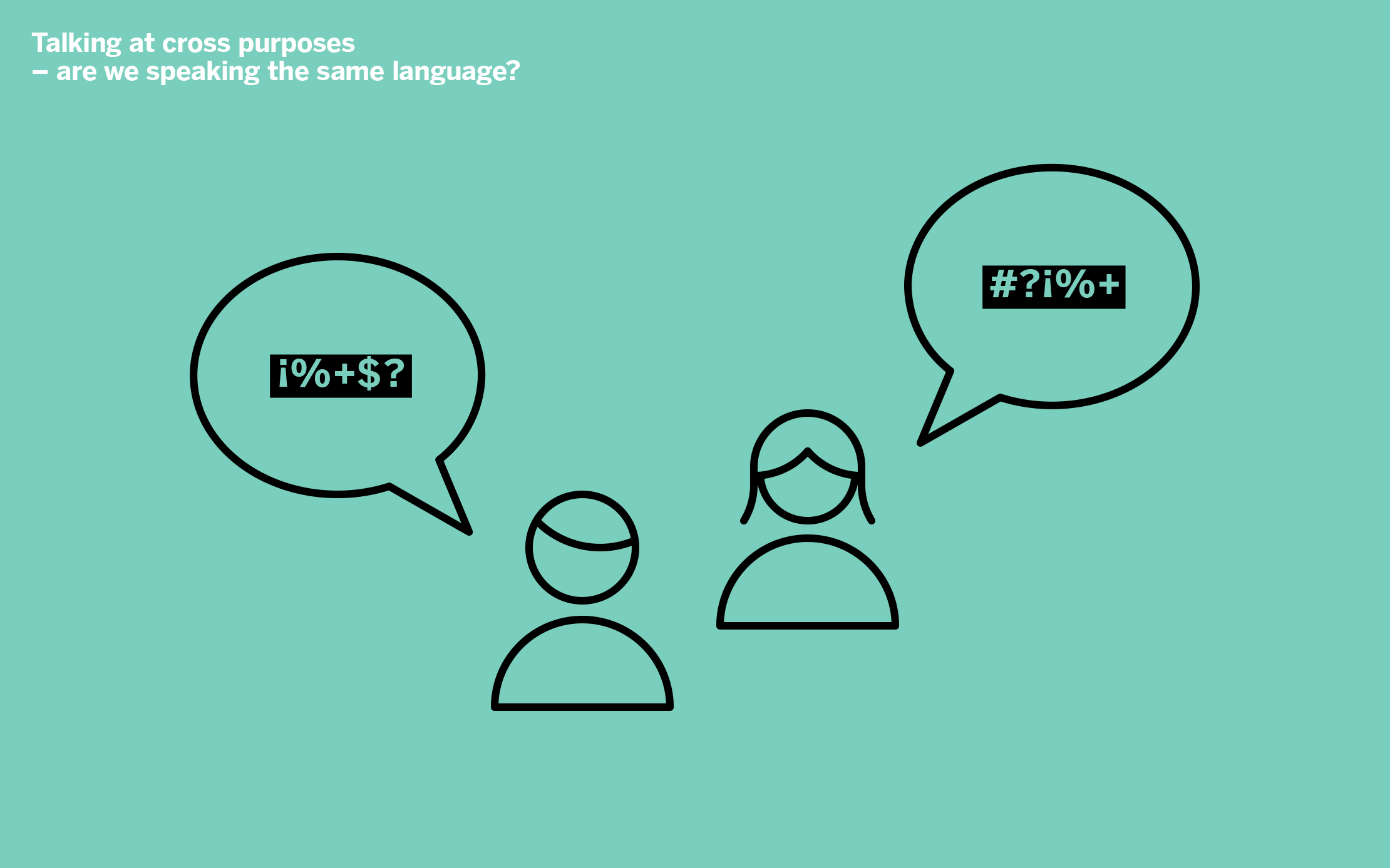 Talking at cross purposes
– are we speaking the same language?

¡%+$?

#?¡%+