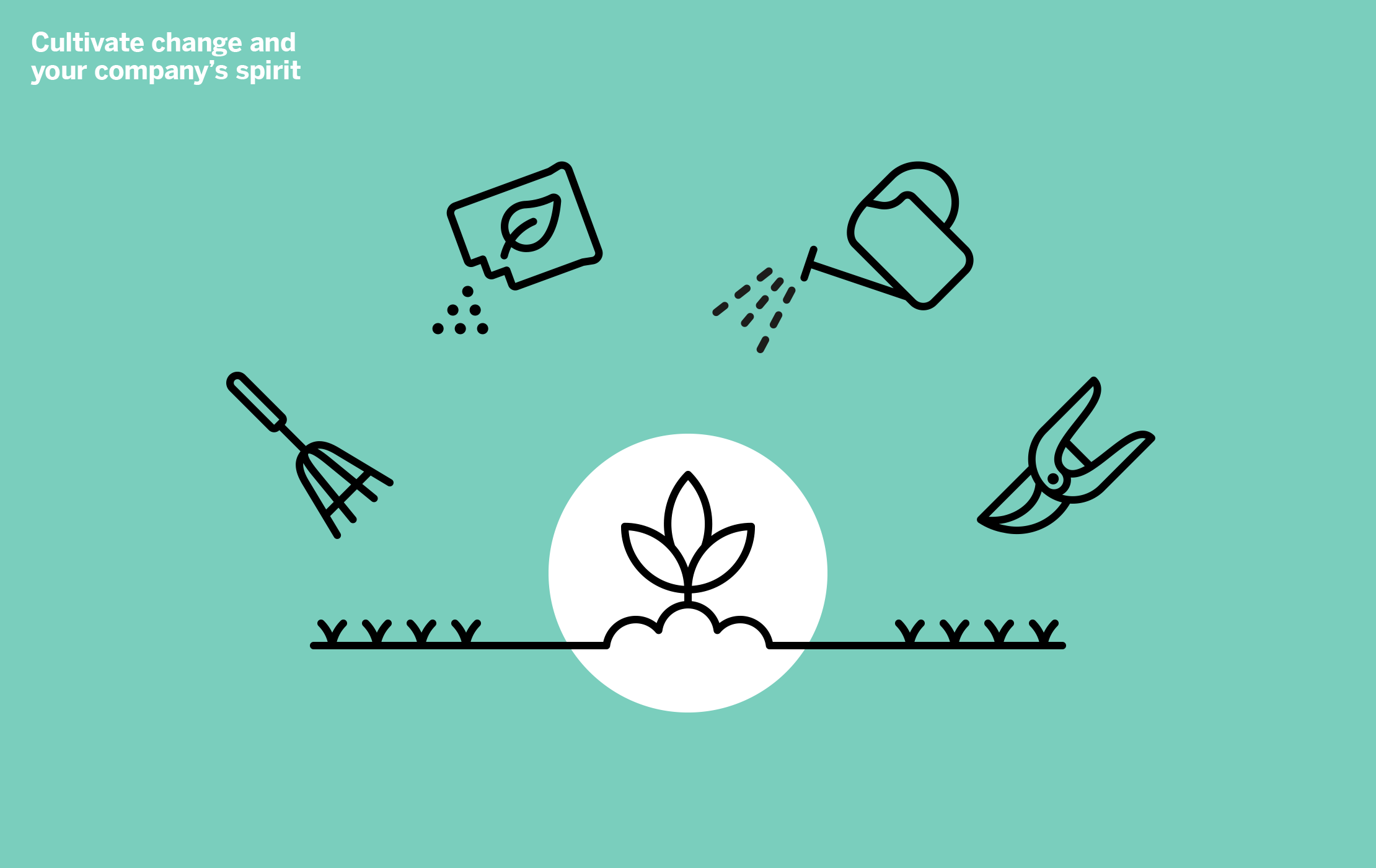 Cultivate change and your company’s spirit