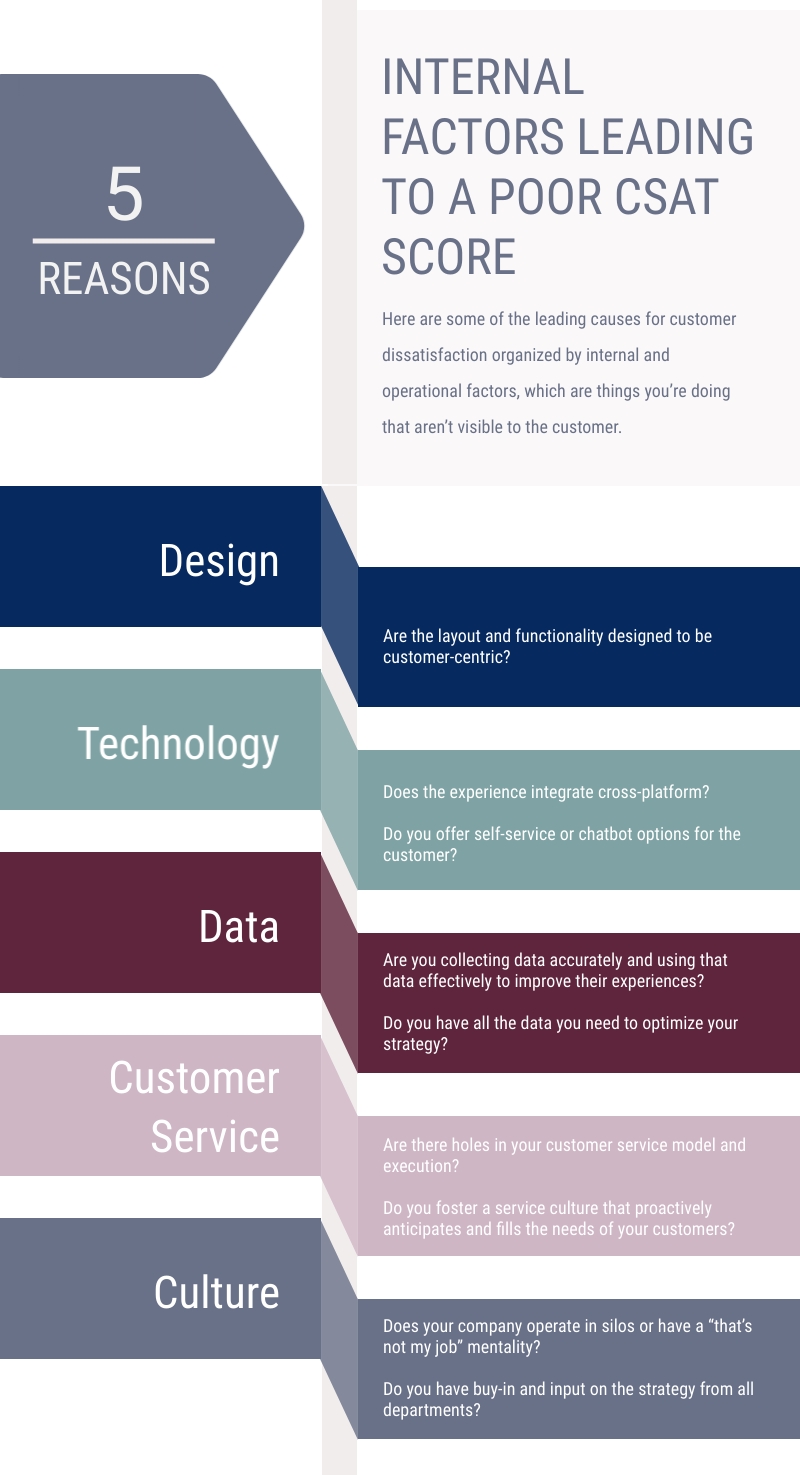 5

REASONS

INTERNAL FACTORS LEADING TO A POOR CSAT SCORE

Here are some of the leading causes for customer dissatisfaction organized by internal and operational factors, which are things you're doing that aren't visible to the customer.

Design

Are the layout and functionality designed to be customer-centric?

Technology

Does the experience integrate cross-platform?

Do you offer self-service or chatbot options for the customer?

Data

Are you collecting data accurately and using that data effectively to improve their experiences?

Do you have all the data you need to optimize your strategy?

Customer Service

Are there holes in your customer service model and execution?

Do you foster a service culture that proactively anticipates and fills the needs of your customers?

Culture

Does your company operate in silos or have a "that's not my job" mentality?

Do you have buy-in and input on the strategy from all departments?