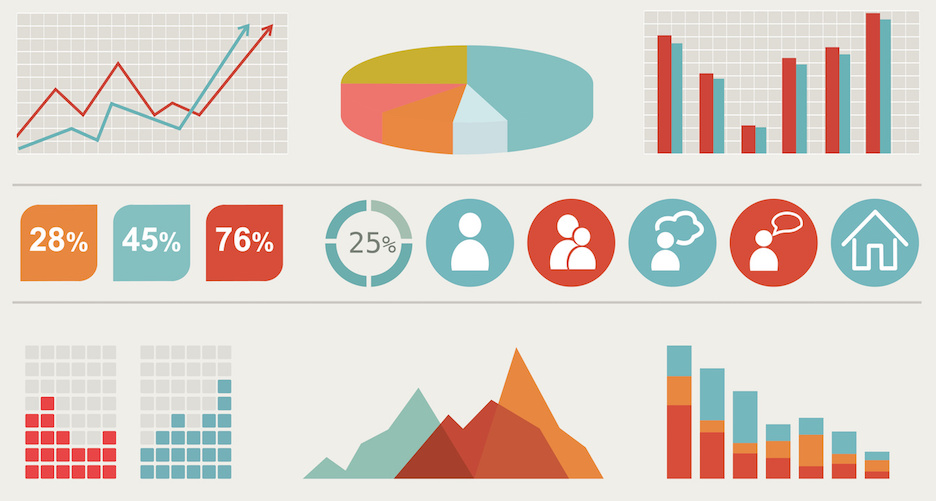 28%

45%

76%

25%