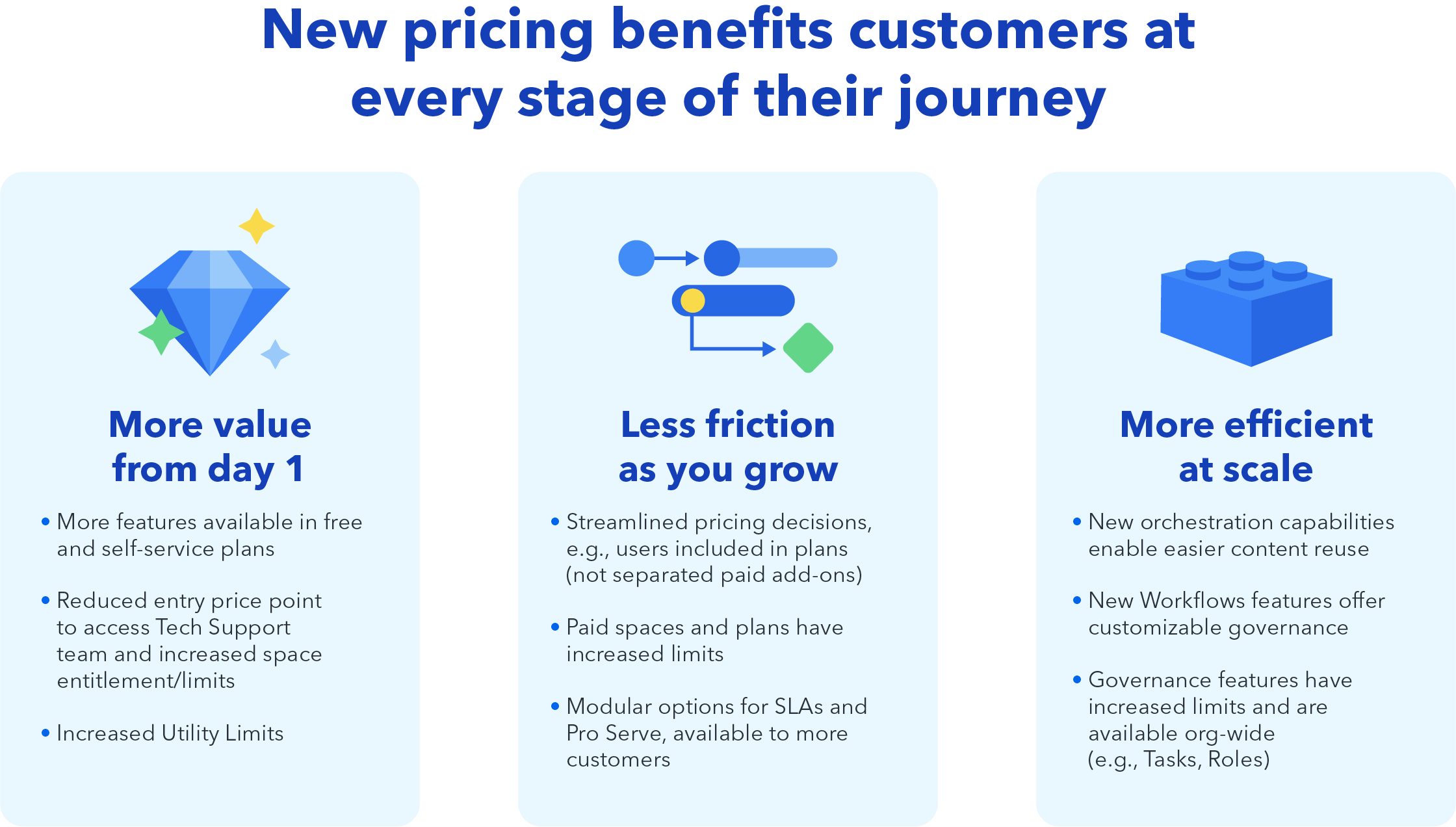 New pricing benefits customers at every stage of their journey

More value
from day 1

• More features available in free and self-service plans

• Reduced entry price point to access Tech Support team and increased space entitlement/limits

• Increased Utility Limits

Less friction
as you grow

• Streamlined pricing decisions, e.g., users included in plans (not separated paid add-ons)

• Paid spaces and plans have increased limits

• Modular options for SLAs and Pro Serve, available to more customers

More efficient
at scale

• New orchestration capabilities enable easier content reuse

• New Workflows features offer customizable governance

• Governance features have increased limits and are available org-wide (e.g., Tasks, Roles)