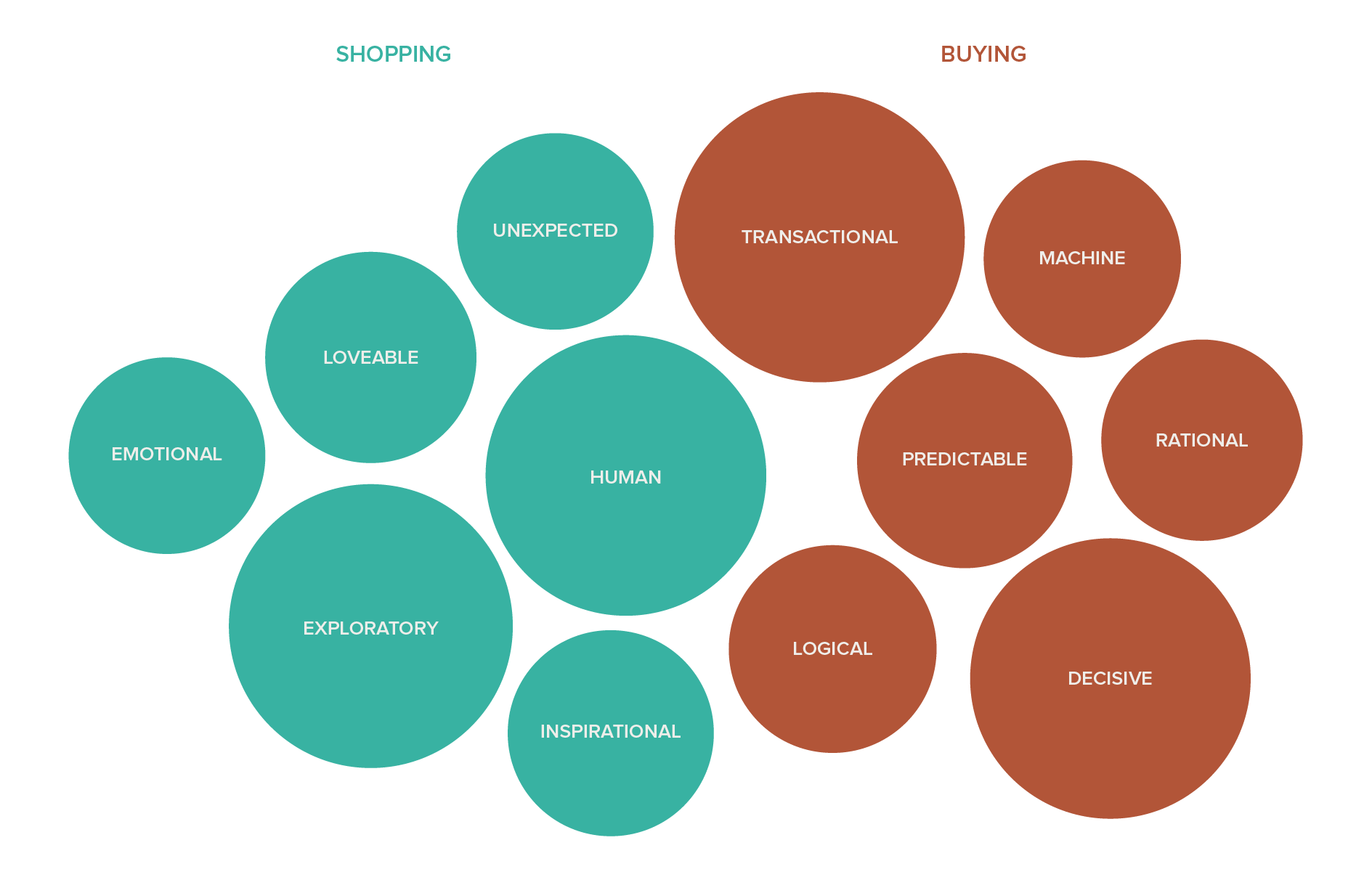 SHOPPING

UNEXPECTED

LOVEABLE

EMOTIONAL

HUMAN

EXPLORATORY

INSPIRATIONAL

BUYING

TRANSACTIONAL

MACHINE

PREDICTABLE

RATIONAL

LOGICAL

DECISIVE