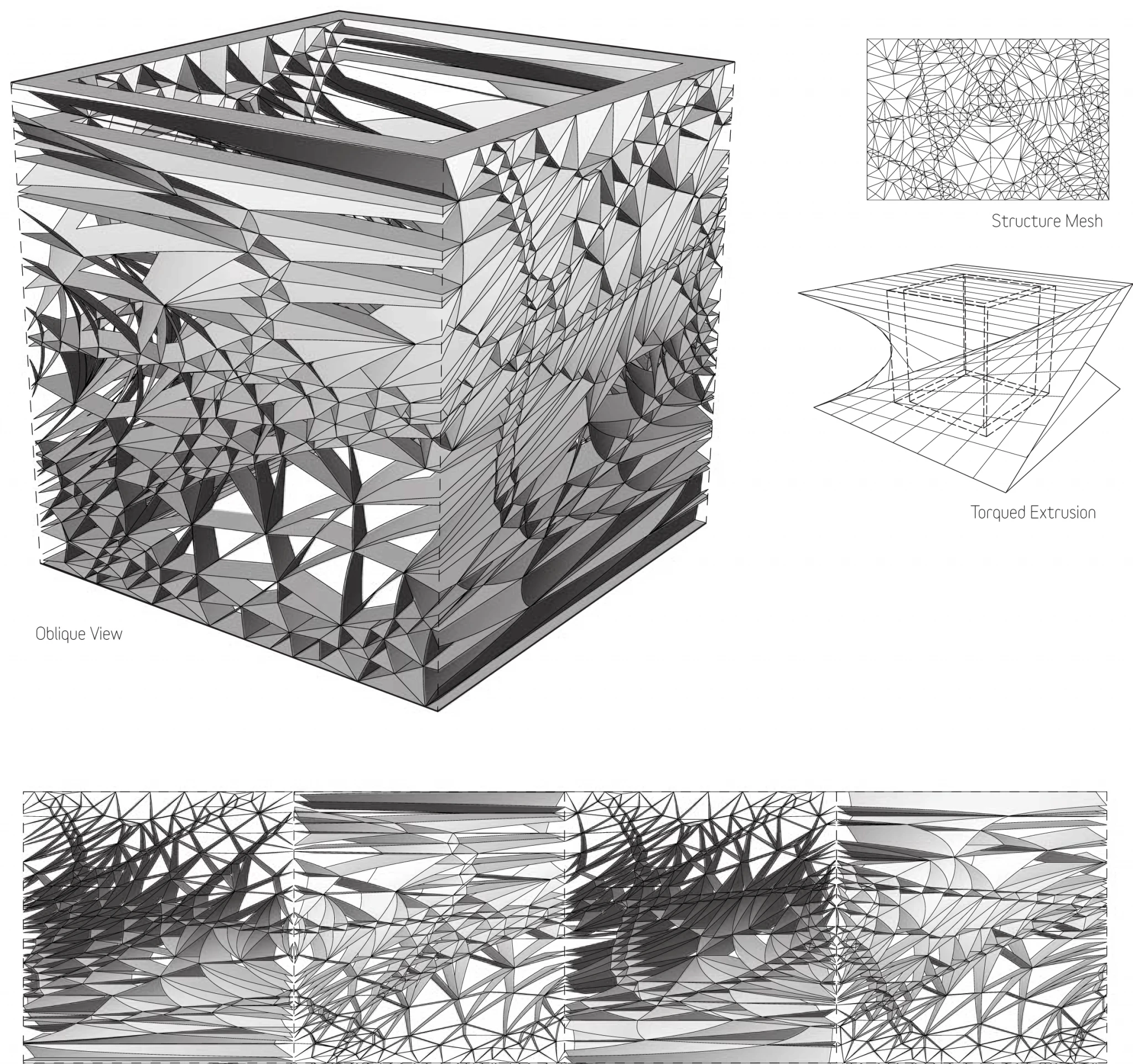 Structure Mesh

Torqued Extrusion

Oblique View