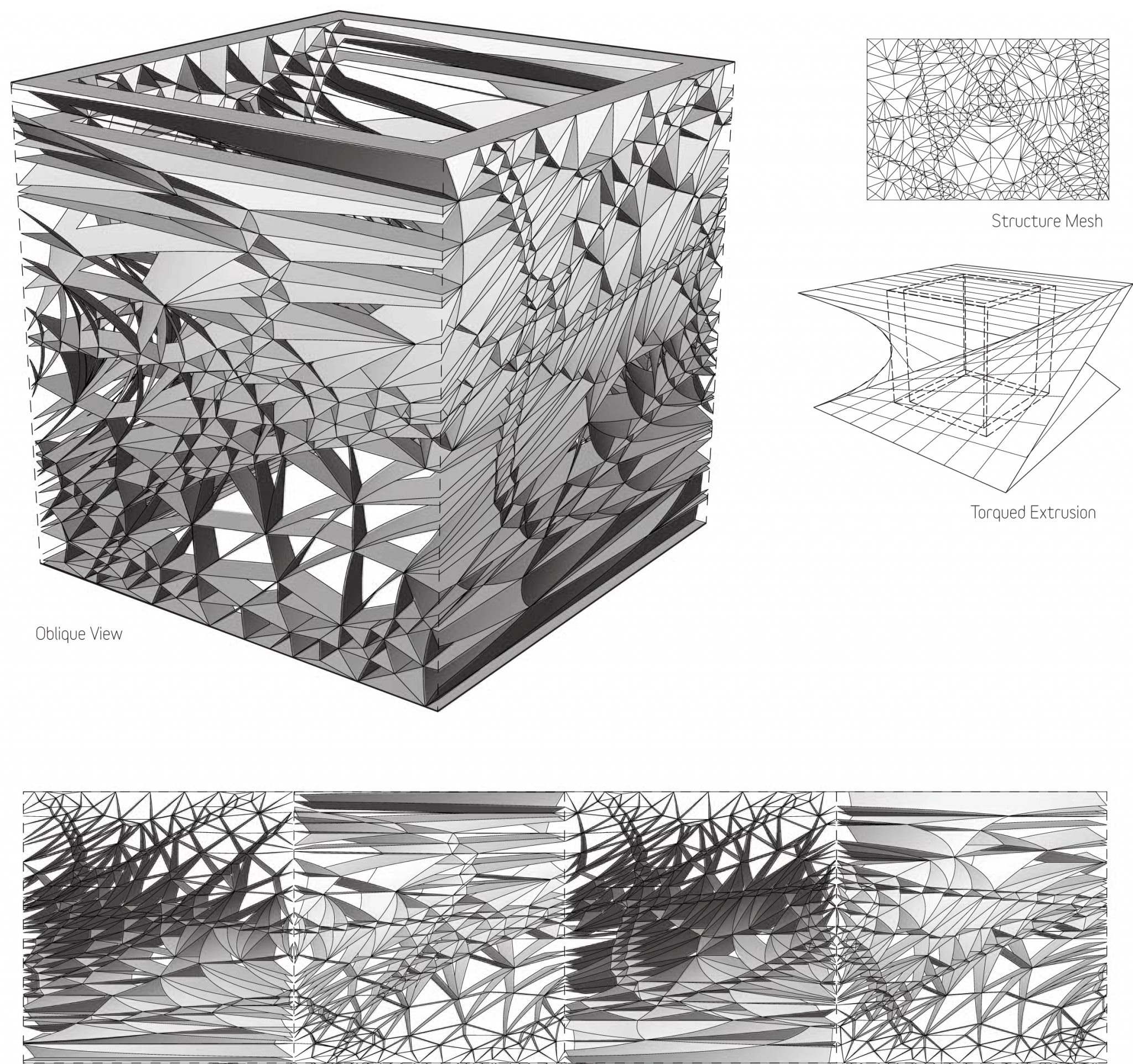 Structure Mesh

Torqued Extrusion

Oblique View