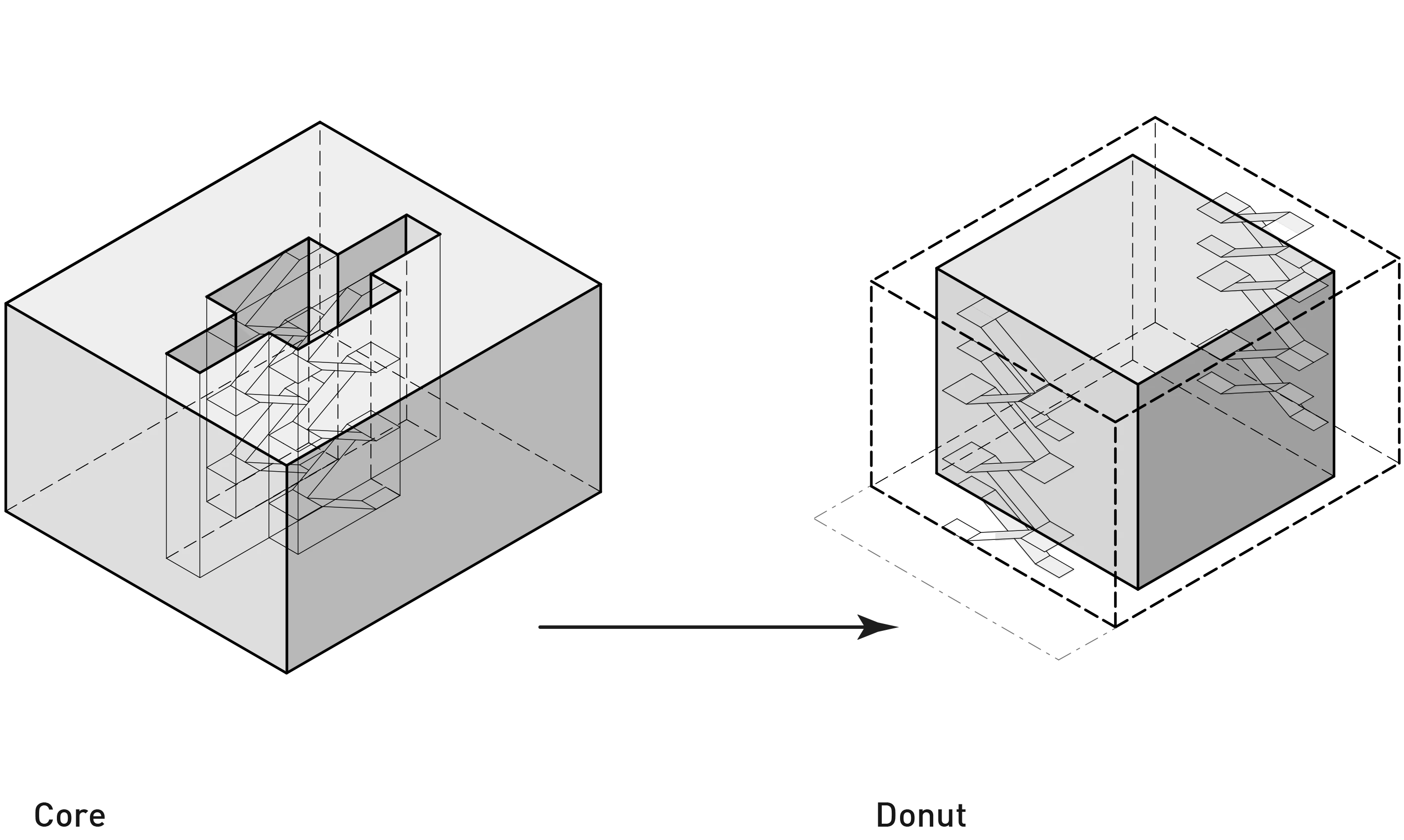 Core

Donut