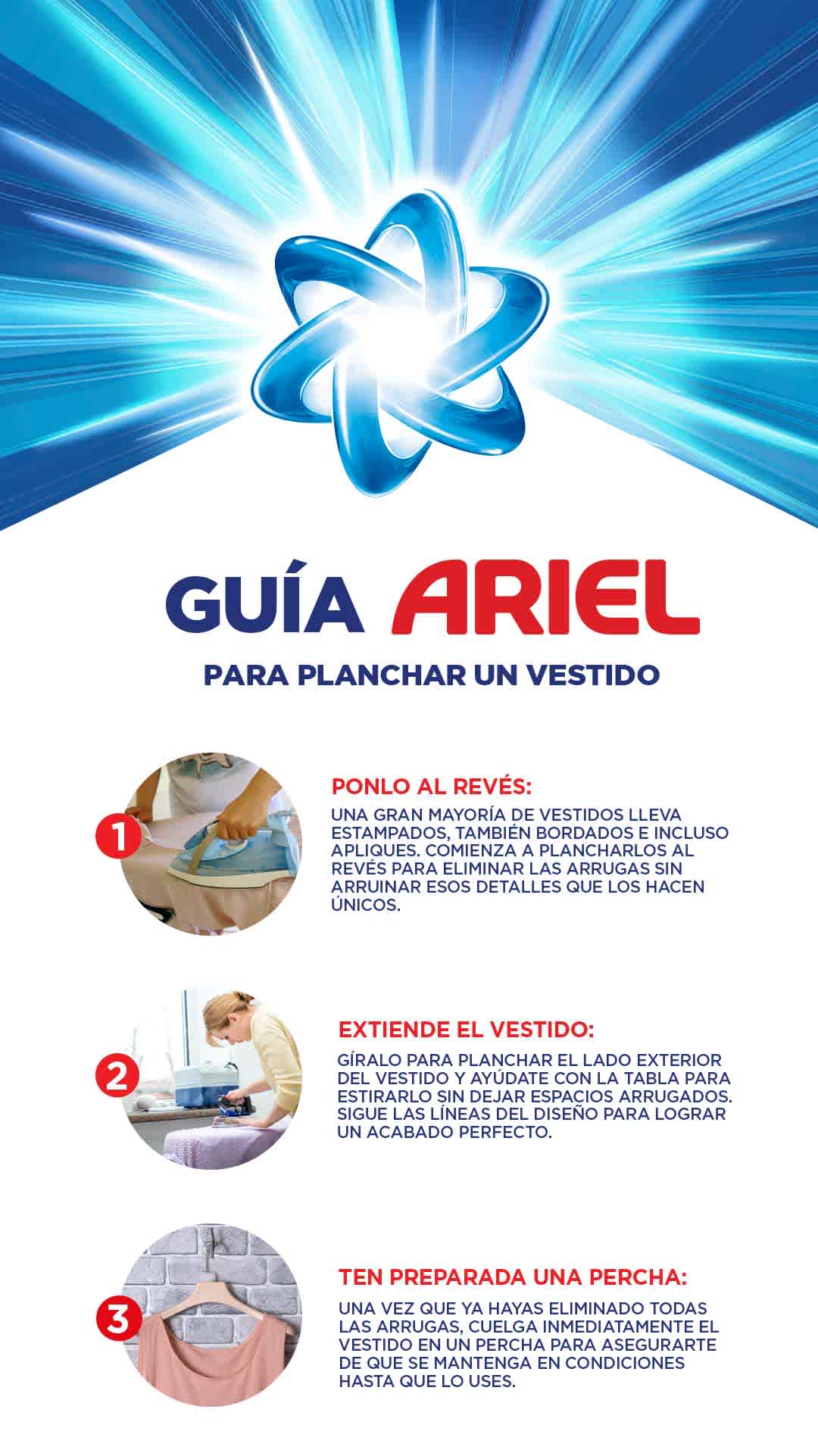 GUÍA ARIEL

PARA PLANCHAR UN VESTIDO

1

PONLO AL REVÉS:

UNA GRAN MAYORÍA DE VESTIDOS LLEVA ESTAMPADOS, TAMBIÉN BORDADOS E INCLUSO APLIQUES. COMIENZA A PLANCHARLOS AL REVÉS PARA ELIMINAR LAS ARRUGAS SIN ARRUINAR ESOS DETALLES QUE LOS HACEN ÚNICOS.

2

EXTIENDE EL VESTIDO:

GÍRALO PARA PLANCHAR EL LADO EXTERIOR DEL VESTIDO Y AYÚDATE CON LA TABLA PARA ESTIRARLO SIN DEJAR ESPACIOS ARRUGADOS. SIGUE LAS LÍNEAS DEL DISEÑO PARA LOGRAR UN ACABADO PERFECTO.

3

TEN PREPARADA UNA PERCHA:

UNA VEZ QUE YA HAYAS ELIMINADO TODAS LAS ARRUGAS, CUELGA INMEDIATAMENTE EL VESTIDO EN UN PERCHA PARA ASEGURARTE DE QUE SE MANTENGA EN CONDICIONES HASTA QUE LO USES.