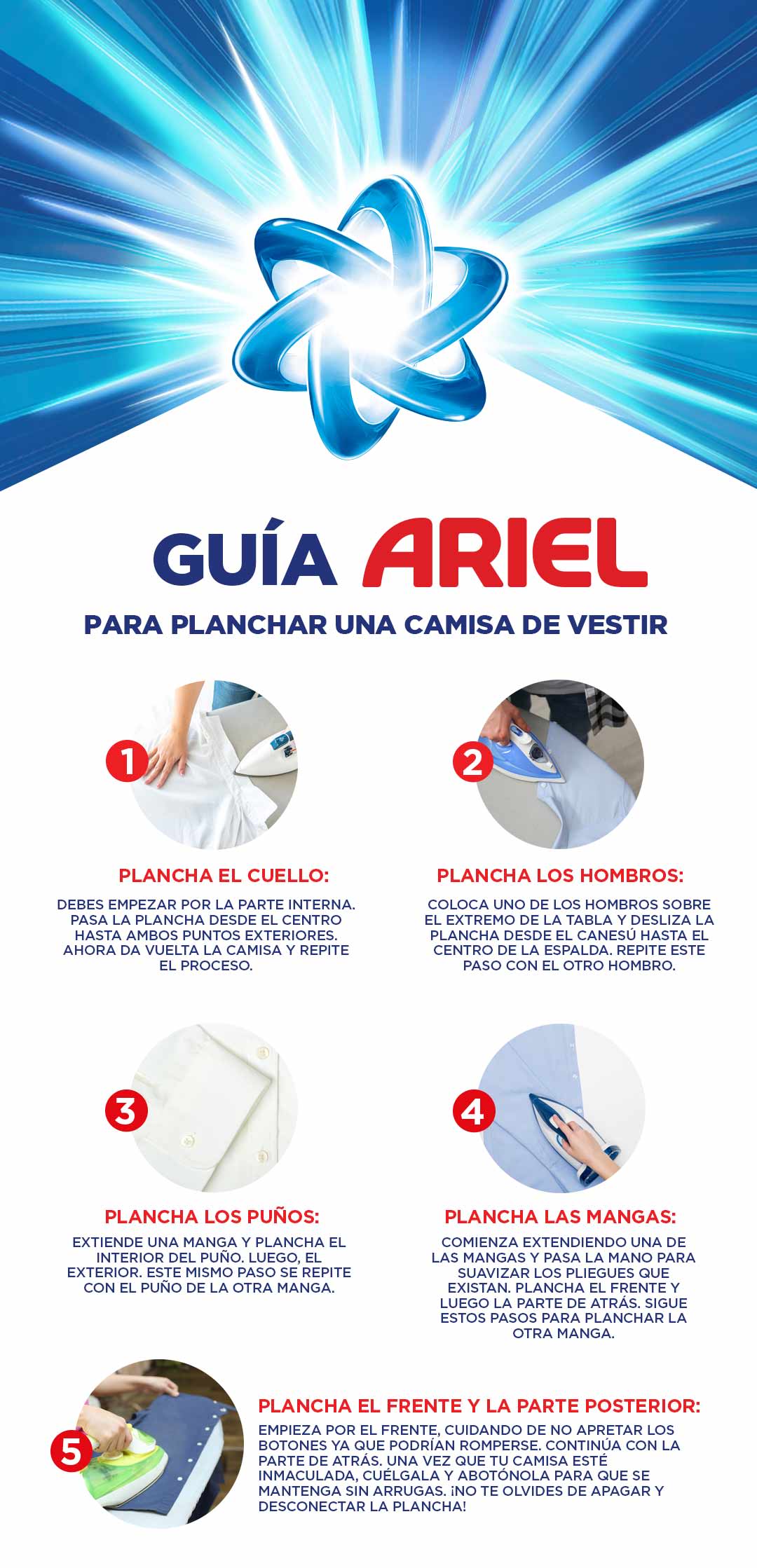 GUÍA ARIEL

PARA PLANCHAR UNA CAMISA DE VESTIR

1

PLANCHA EL CUELLO:

DEBES EMPEZAR POR LA PARTE INTERNA. PASA LA PLANCHA DESDE EL CENTRO HASTA AMBOS PUNTOS EXTERIORES. AHORA DA VUELTA LA CAMISA Y REPITE EL PROCESO.

2

PLANCHA LOS HOMBROS:

COLOCA UNO DE LOS HOMBROS SOBRE EL EXTREMO DE LA TABLA Y DESLIZA LA PLANCHA DESDE EL CANESÚ HASTA EL CENTRO DE LA ESPALDA. REPITE ESTE PASO CON EL OTRO HOMBRO.

3

PLANCHA LOS PUÑOS:

EXTIENDE UNA MANGA Y PLANCHA EL INTERIOR DEL PUÑO. LUEGO, EL EXTERIOR. ESTE MISMO PASO SE REPITE CON EL PUÑO DE LA OTRA MANGA.

4

PLANCHA LAS MANGAS:

COMIENZA EXTENDIENDO UNA DE LAS MANGAS Y PASA LA MANO PARA SUAVIZAR LOS PLIEGUES QUE EXISTAN. PLANCHA EL FRENTE Y LUEGO LA PARTE DE ATRÁS. SIGUE ESTOS PASOS PARA PLANCHAR LA OTRA MANGA.

5

PLANCHA EL FRENTE Y LA PARTE POSTERIOR:

EMPIEZA POR EL FRENTE, CUIDANDO DE NO APRETAR LOS BOTONES YA QUE PODRÍAN ROMPERSE. CONTINÚA CON LA PARTE DE ATRÁS. UNA VEZ QUE TU CAMISA ESTÉ INMACULADA, CUÉLGALA Y ABOTÓNOLA PARA QUE SE MANTENGA SIN ARRUGAS. ¡NO TE OLVIDES DE APAGAR Y DESCONECTAR LA PLANCHA!