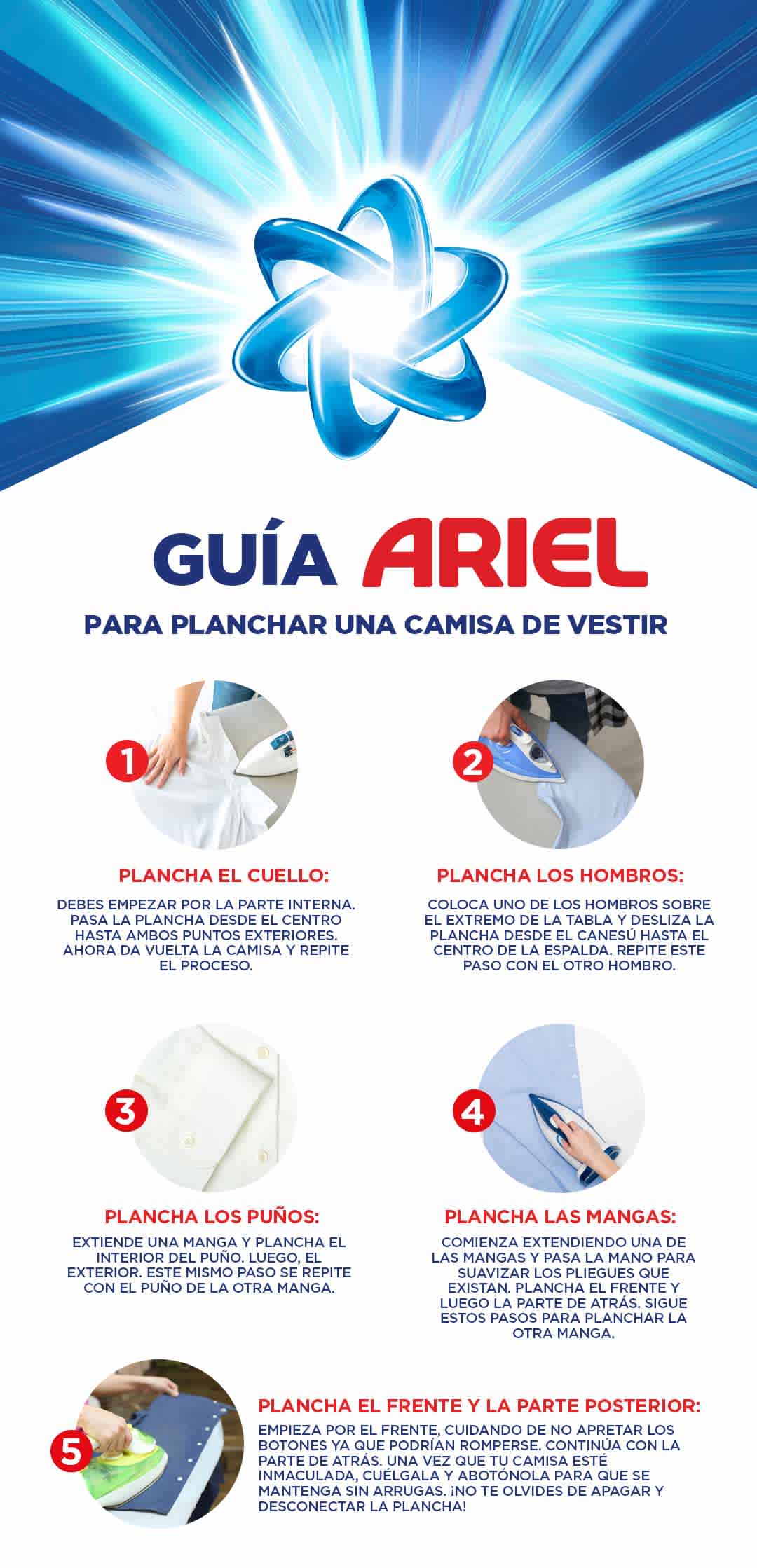 GUÍA ARIEL

PARA PLANCHAR UNA CAMISA DE VESTIR

1

PLANCHA EL CUELLO:

DEBES EMPEZAR POR LA PARTE INTERNA. PASA LA PLANCHA DESDE EL CENTRO HASTA AMBOS PUNTOS EXTERIORES. AHORA DA VUELTA LA CAMISA Y REPITE EL PROCESO.

2

PLANCHA LOS HOMBROS:

COLOCA UNO DE LOS HOMBROS SOBRE EL EXTREMO DE LA TABLA Y DESLIZA LA PLANCHA DESDE EL CANESÚ HASTA EL CENTRO DE LA ESPALDA. REPITE ESTE PASO CON EL OTRO HOMBRO.

3

PLANCHA LOS PUÑOS:

EXTIENDE UNA MANGA Y PLANCHA EL INTERIOR DEL PUÑO. LUEGO, EL EXTERIOR. ESTE MISMO PASO SE REPITE CON EL PUÑO DE LA OTRA MANGA.

4

PLANCHA LAS MANGAS:

COMIENZA EXTENDIENDO UNA DE LAS MANGAS Y PASA LA MANO PARA SUAVIZAR LOS PLIEGUES QUE EXISTAN. PLANCHA EL FRENTE Y LUEGO LA PARTE DE ATRÁS. SIGUE ESTOS PASOS PARA PLANCHAR LA OTRA MANGA.

5

PLANCHA EL FRENTE Y LA PARTE POSTERIOR:

EMPIEZA POR EL FRENTE, CUIDANDO DE NO APRETAR LOS BOTONES YA QUE PODRÍAN ROMPERSE. CONTINÚA CON LA PARTE DE ATRÁS. UNA VEZ QUE TU CAMISA ESTÉ INMACULADA, CUÉLGALA Y ABOTÓNOLA PARA QUE SE MANTENGA SIN ARRUGAS. ¡NO TE OLVIDES DE APAGAR Y DESCONECTAR LA PLANCHA!