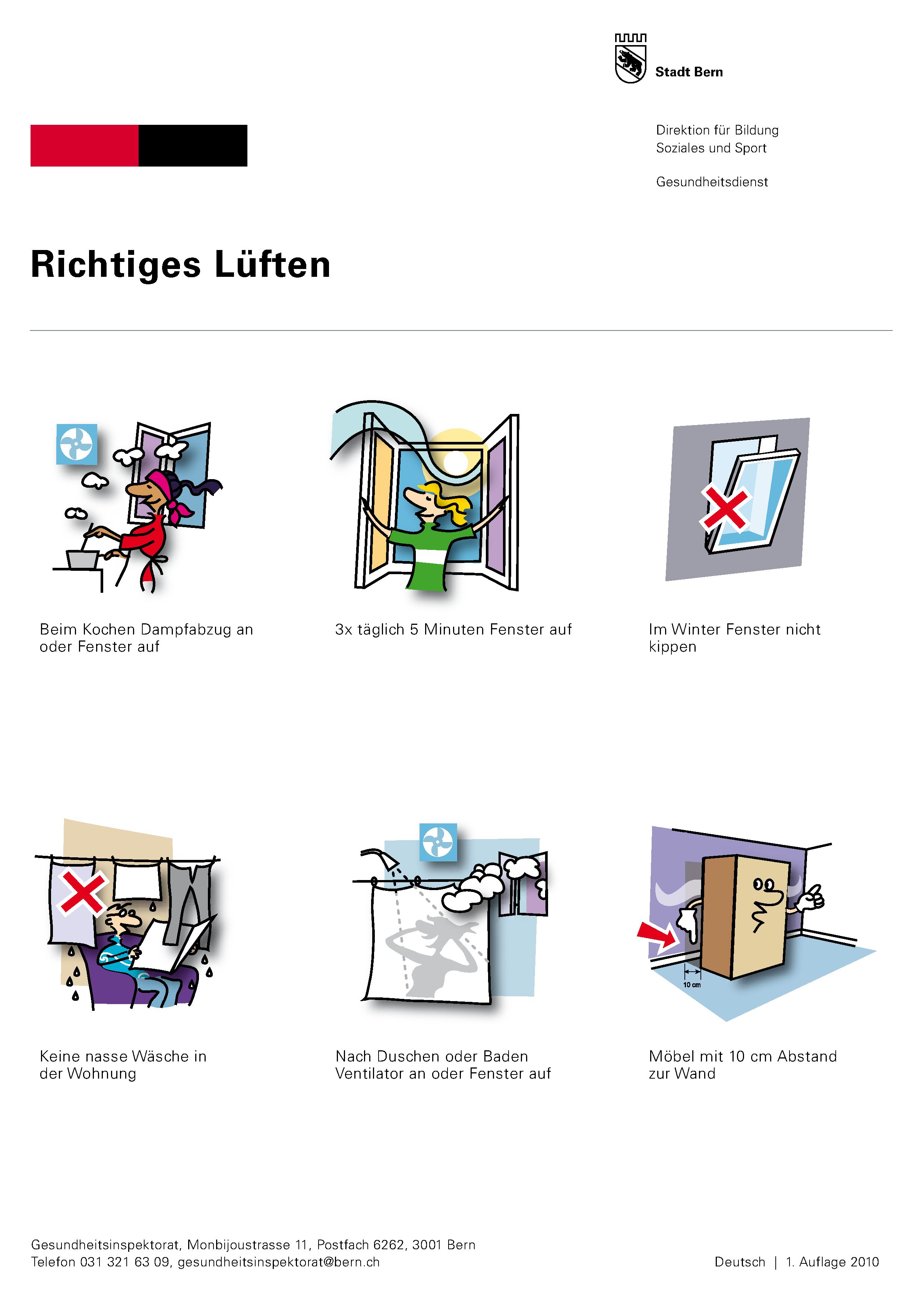 Stadt Bern

Direktion für Bildung
Soziales und Sport

Gesundheitsdienst

Richtiges Lüften

Beim Kochen Dampfabzug an oder Fenster auf

3x täglich 5 Minuten Fenster auf

Im Winter Fenster nicht kippen

Keine nasse Wäsche in der Wohnung

Nach Duschen oder Baden Ventilator an oder Fenster auf

10 cm

Möbel mit 10 cm Abstand zur Wand

Gesundheitsinspektorat, Monbijoustrasse 11, Postfach 6262, 3001 Bern
Telefon 031 321 63 09, gesundheitsinspektorat@bern.ch

Deutsch | 1. Auflage 2010