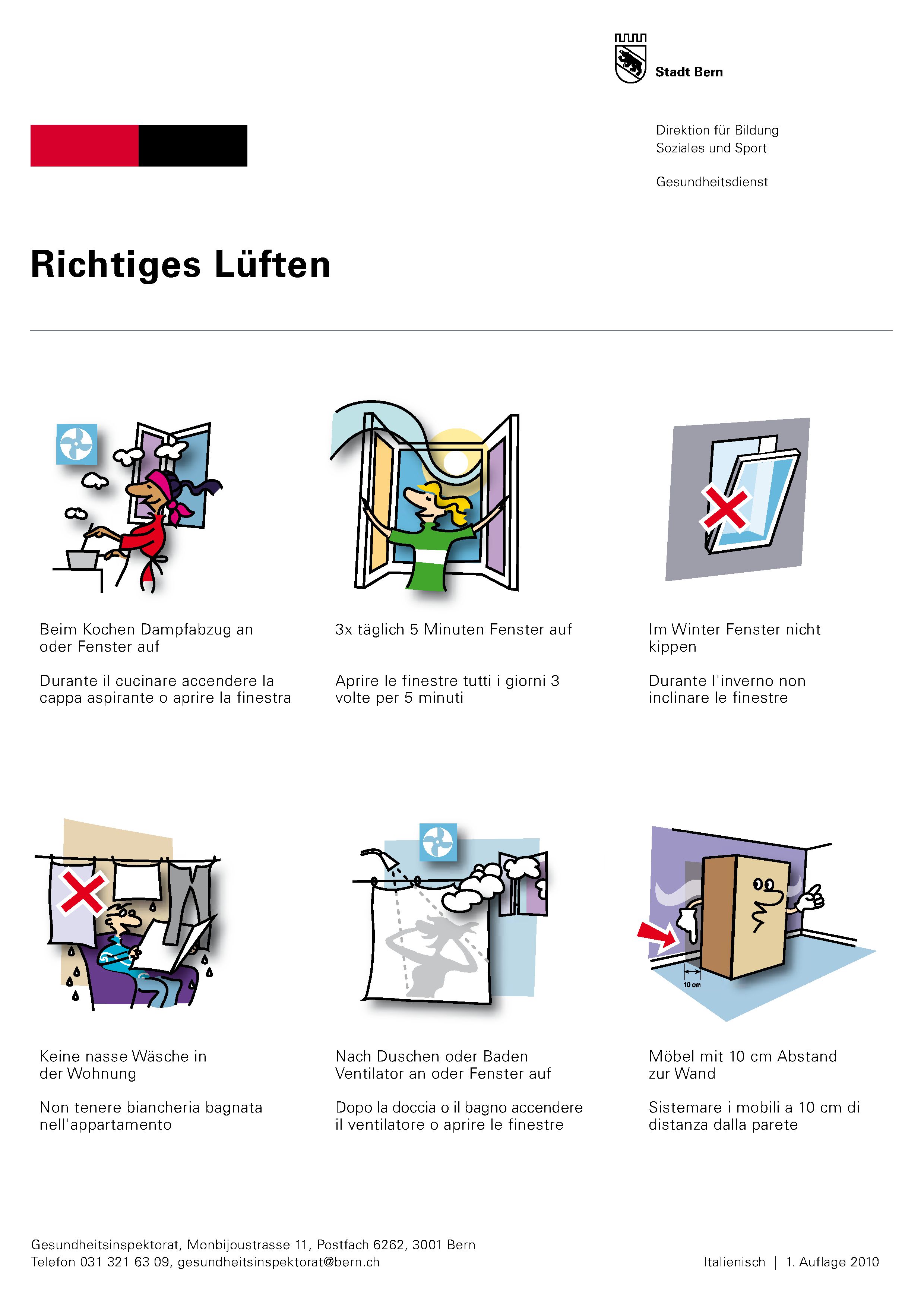 Stadt Bern

Direktion für Bildung
Soziales und Sport

Gesundheitsdienst

Richtiges Lüften

Beim Kochen Dampfabzug an oder Fenster auf

Durante il cucinare accendere la cappa aspirante o aprire la finestra

3x täglich 5 Minuten Fenster auf

Aprire le finestre tutti i giorni 3 volte per 5 minuti

Im Winter Fenster nicht kippen

Durante l'inverno non inclinare le finestre

Keine nasse Wäsche in der Wohnung

Non tenere biancheria bagnata nell'appartamento

Nach Duschen oder Baden Ventilator an oder Fenster auf

Dopo la doccia o il bagno accendere il ventilatore o aprire le finestre

10 cm

Möbel mit 10 cm Abstand zur Wand

Sistemare i mobili a 10 cm di distanza dalla parete

Gesundheitsinspektorat, Monbijoustrasse 11, Postfach 6262, 3001 Bern
Telefon 031 321 63 09, gesundheitsinspektorat@bern.ch

Italienisch | 1. Auflage 2010