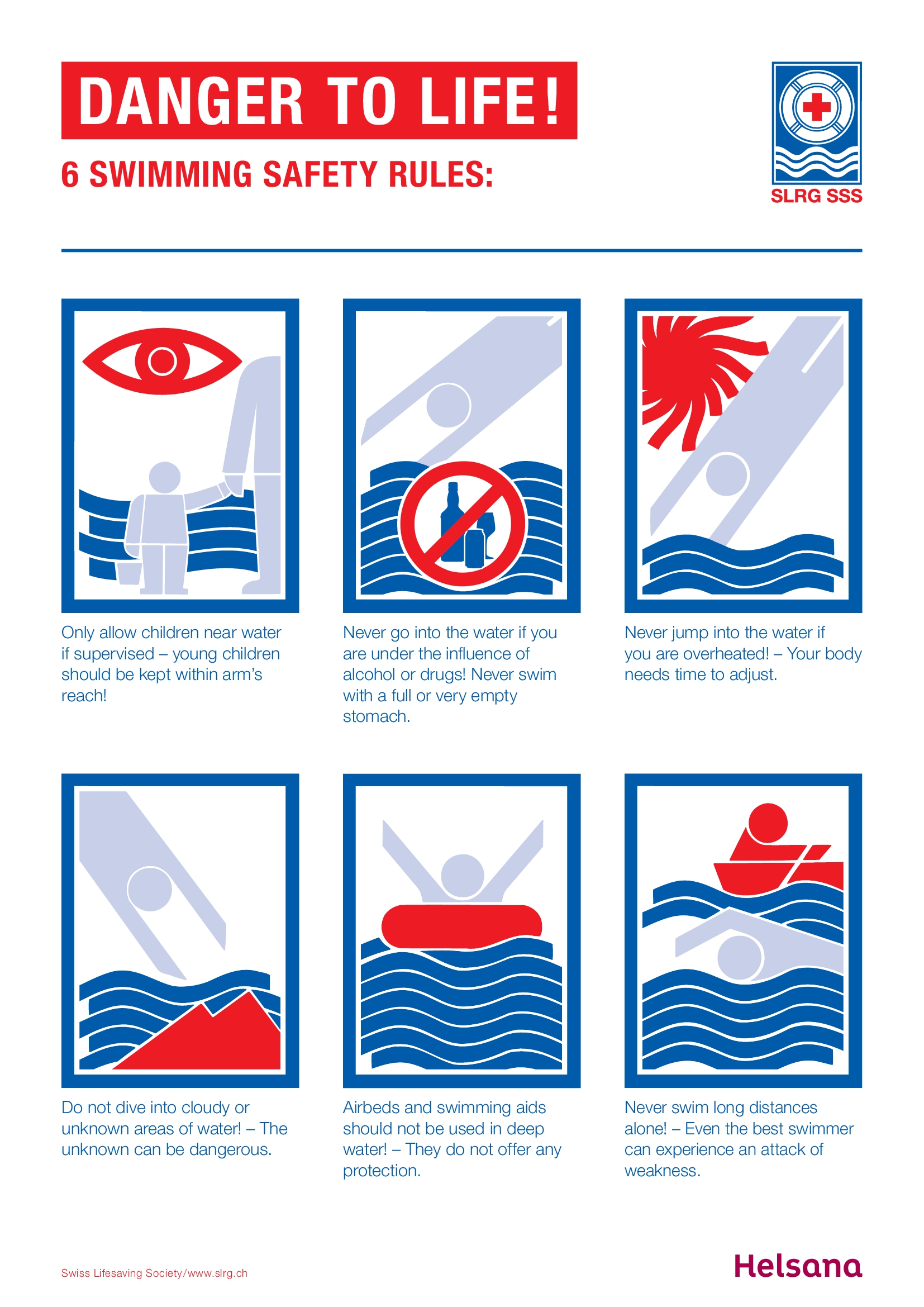 DANGER TO LIFE!

6 SWIMMING SAFETY RULES:

SLRG SSS

Only allow children near water if supervised – young children should be kept within arm's reach!

Never go into the water if you are under the influence of alcohol or drugs! Never swim with a full or very empty stomach.

Never jump into the water if you are overheated! – Your body needs time to adjust.

Do not dive into cloudy or unknown areas of water! – The unknown can be dangerous.

Airbeds and swimming aids should not be used in deep water! – They do not offer any protection.

Never swim long distances alone! – Even the best swimmer can experience an attack of weakness.

Swiss Lifesaving Society/www.slrg.ch

Helsana