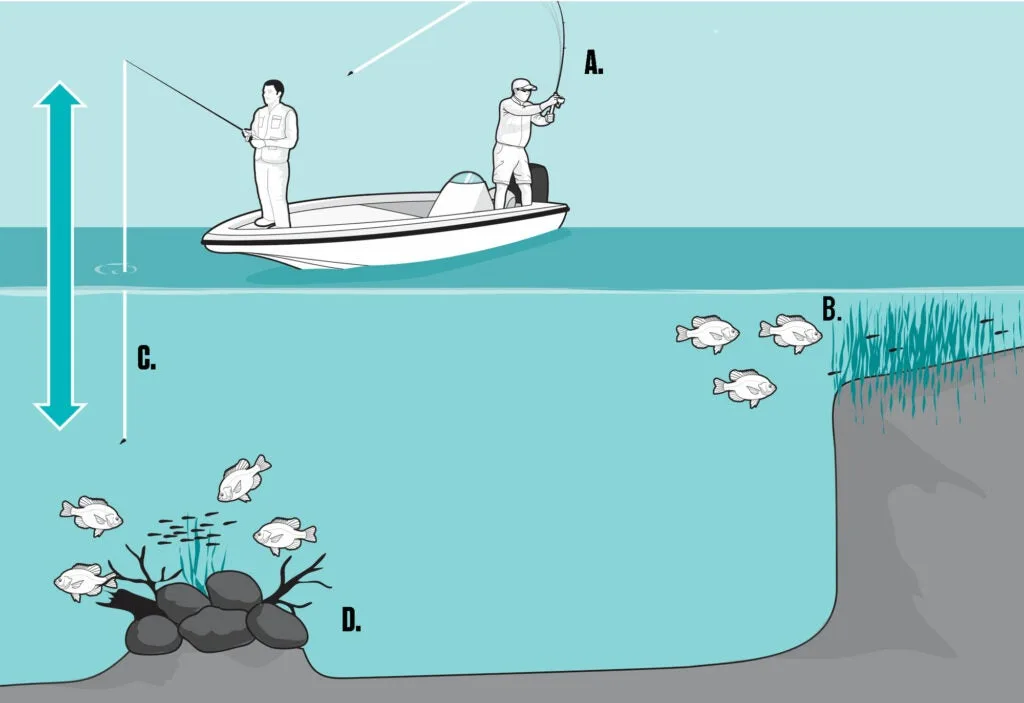 A.

B.

C.

D.