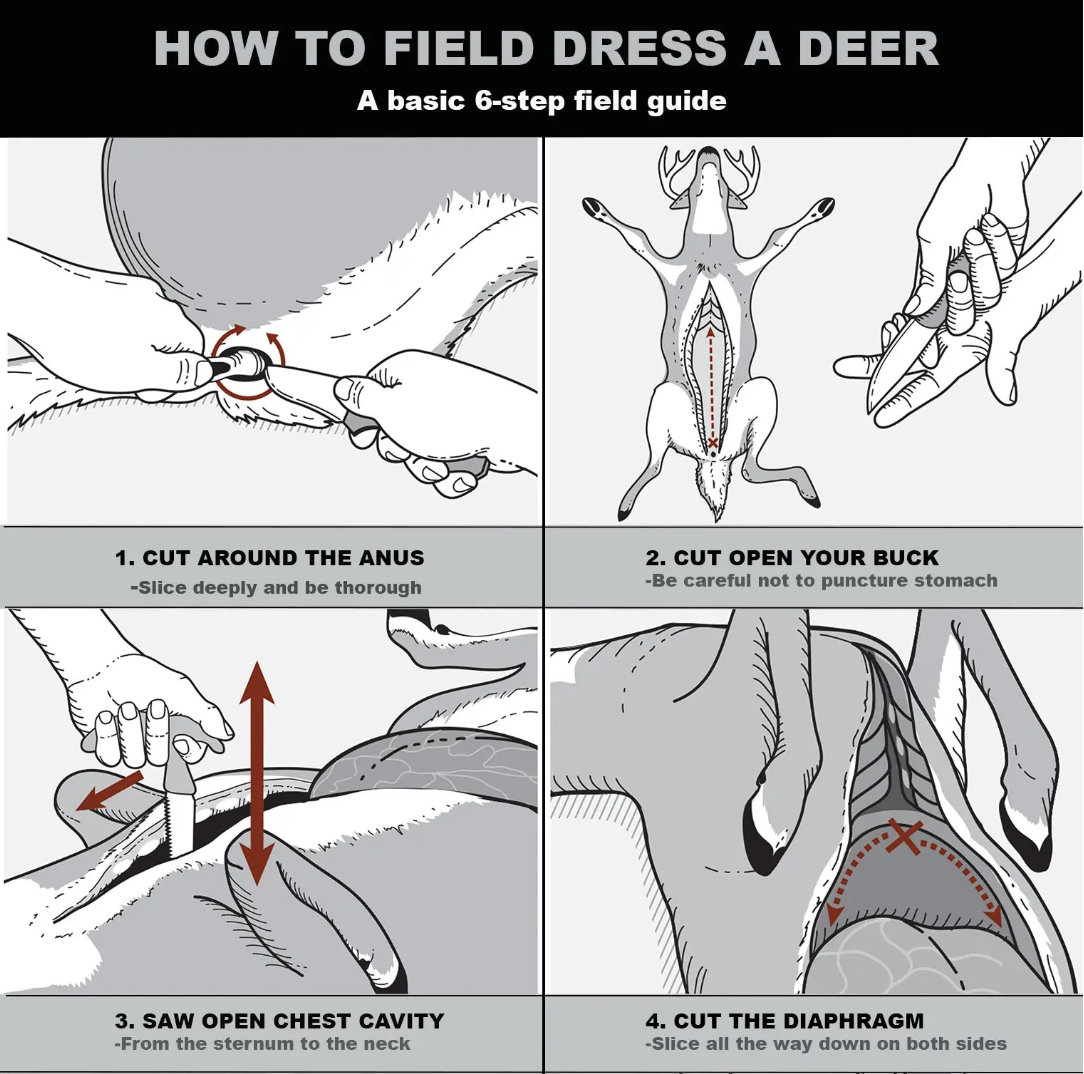 HOW TO FIELD DRESS A DEER

A basic 6-step field guide

1. CUT AROUND THE ANUS
-Slice deeply and be thorough

2. CUT OPEN YOUR BUCK
-Be careful not to puncture stomach

3. SAW OPEN CHEST CAVITY
-From the sternum to the neck

4. CUT THE DIAPHRAGM
-Slice all the way down on both sides