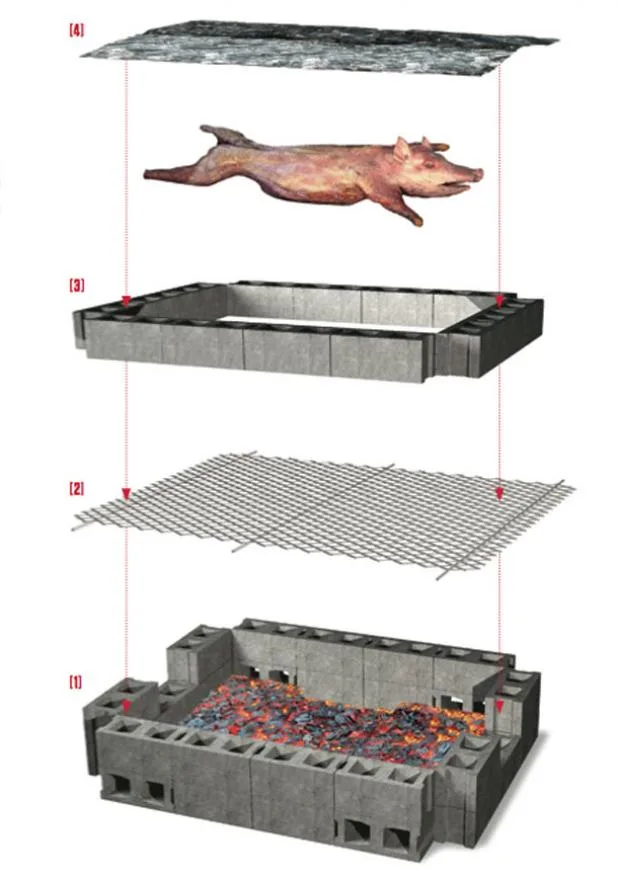 [4]

[3]

[2]

[1]