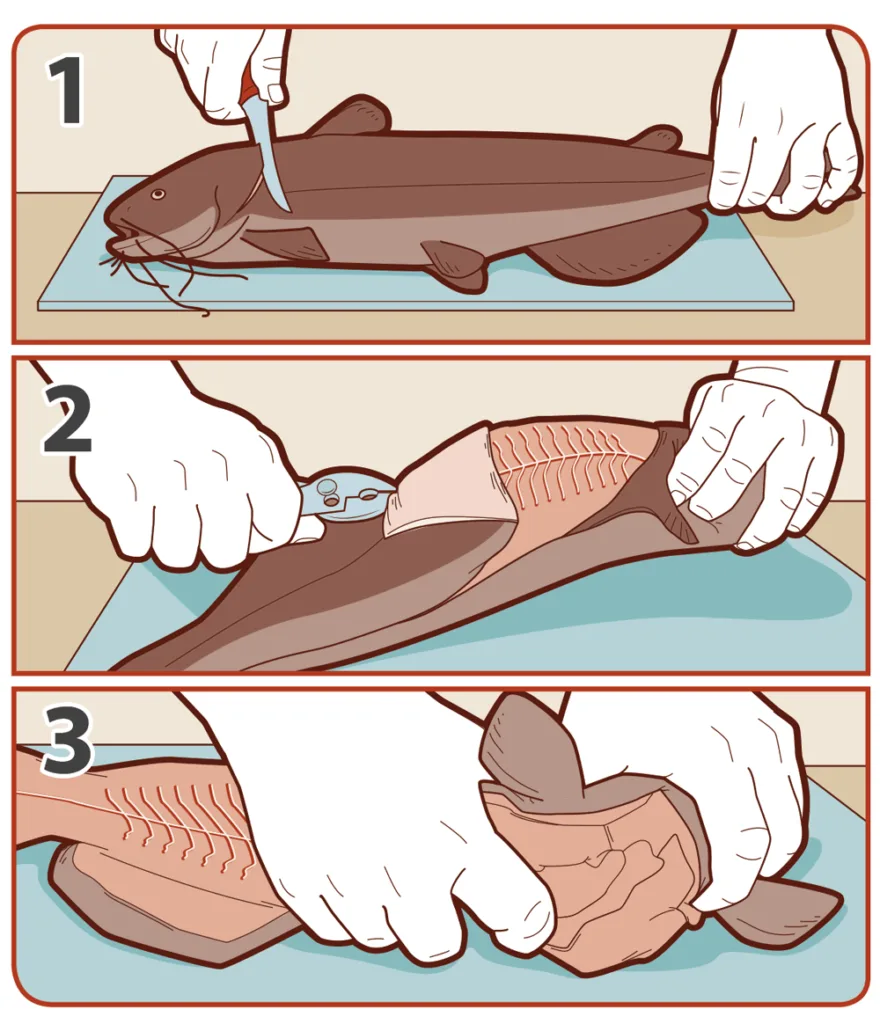 1

2

3