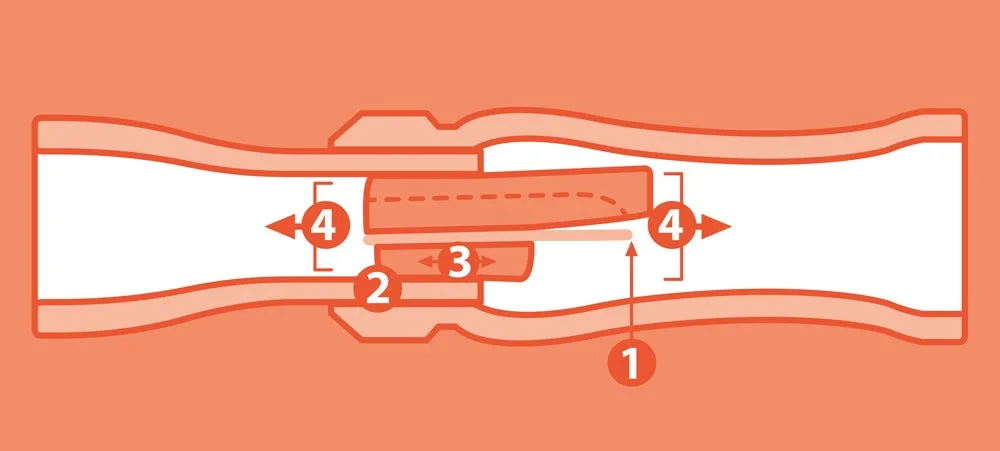 4
4
3
2
1