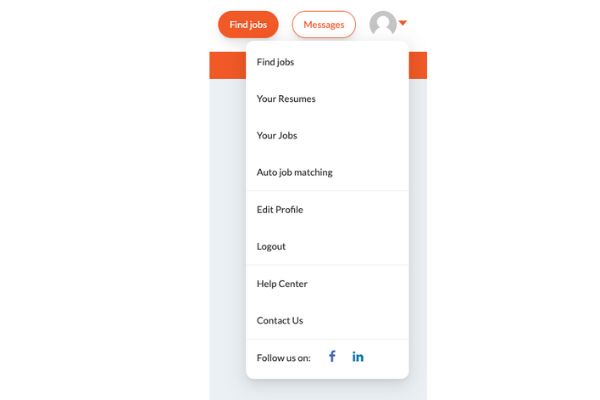 Find jobs

Messages

Find jobs

Your Resumes

Your Jobs

Auto job matching

Edit Profile

Logout

Help Center

Contact Us

Follow us on: f in