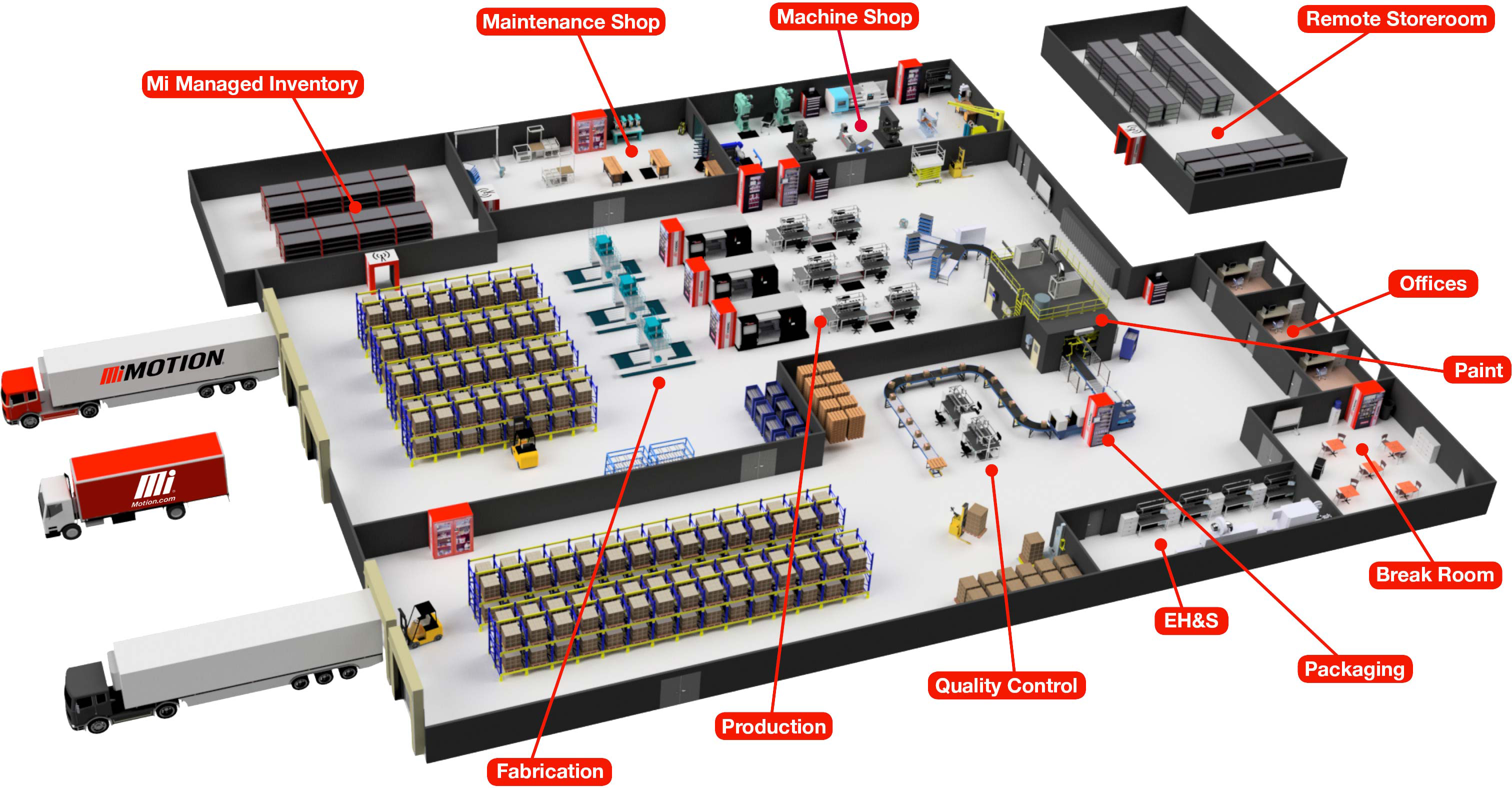 Maintenance Shop

Machine Shop

Remote Storeroom

Mi Managed Inventory

Offices

Paint

MiMOTION

Mi
Motion.com

Break Room

EH&S

Packaging

Quality Control

Production

Fabrication