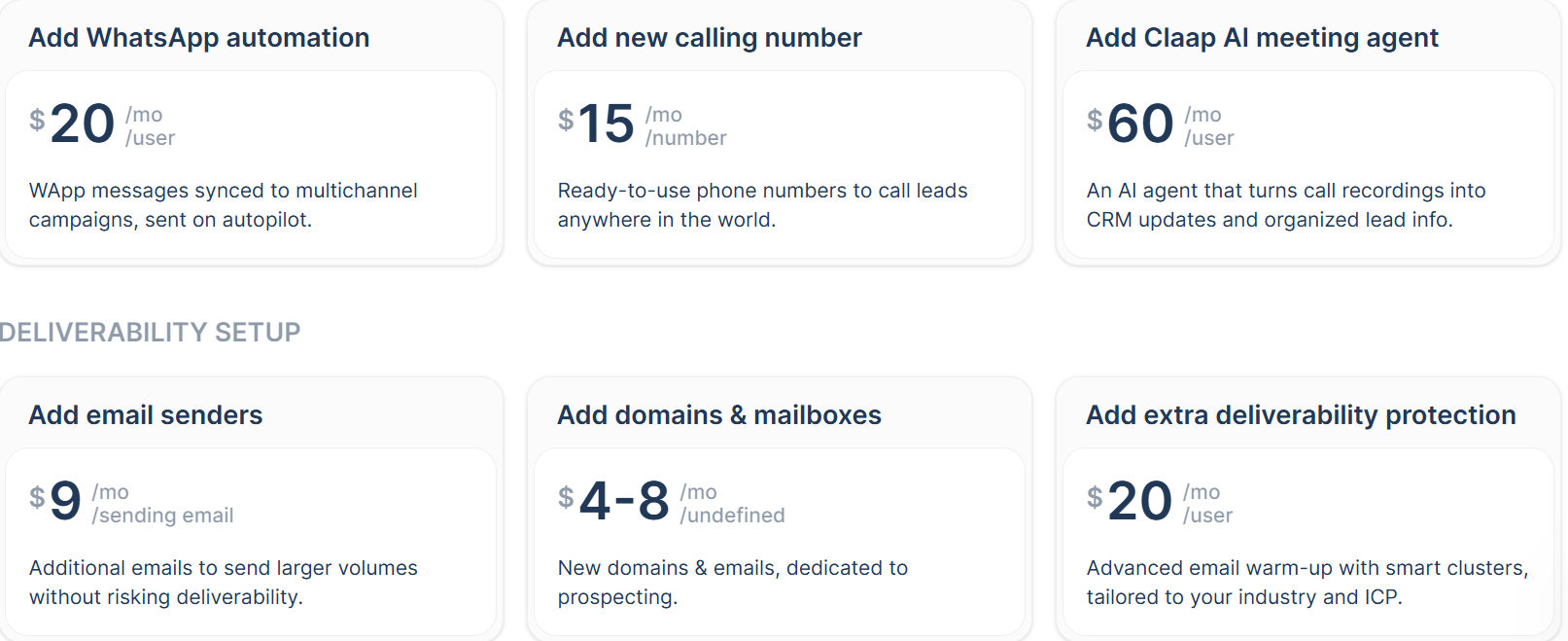 Add WhatsApp automation

$20 /mo /user

WApp messages synced to multichannel campaigns, sent on autopilot.

Add new calling number

$15 /mo /number

Ready-to-use phone numbers to call leads anywhere in the world.

Add Claap AI meeting agent

$60 /mo /user

An AI agent that turns call recordings into CRM updates and organized lead info.

DELIVERABILITY SETUP

Add email senders

$9 /mo /sending email

Additional emails to send larger volumes without risking deliverability.

Add domains & mailboxes

$4-8 /mo /undefined

New domains & emails, dedicated to prospecting.

Add extra deliverability protection

$20 /mo /user

Advanced email warm-up with smart clusters, tailored to your industry and ICP.