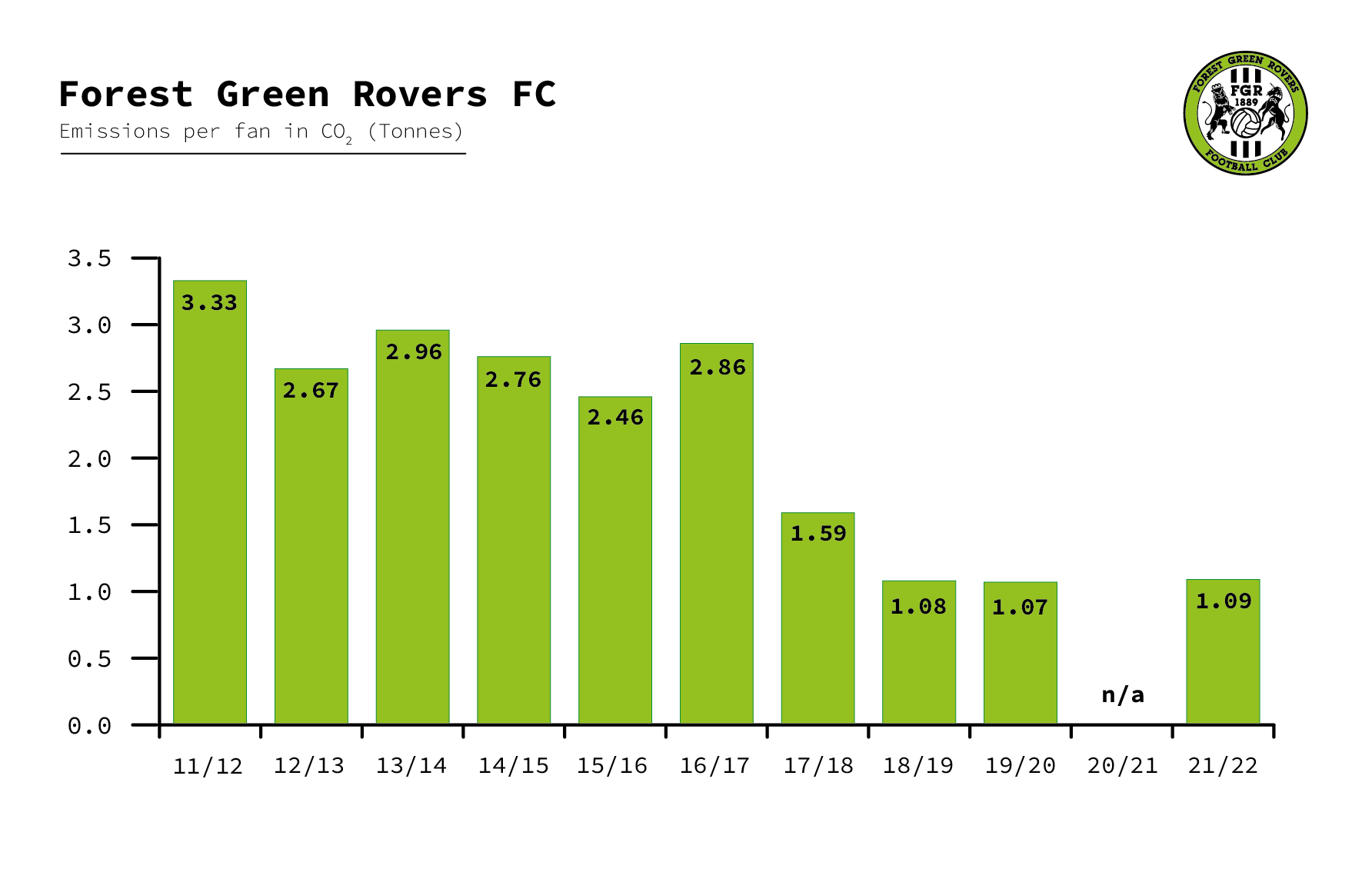 Forest Green Rovers FC

Emissions per fan in $CO_2$ (Tonnes)

FOREST GREEN ROVERS FGR 1889 FOOTBALL CLUB

3.5
3.0
2.5
2.0
1.5
1.0
0.5
0.0

3.33
2.67
2.96
2.76
2.46
2.86
1.59
1.08
1.07
n/a
1.09

11/12
12/13
13/14
14/15
15/16
16/17
17/18
18/19
19/20
20/21
21/22