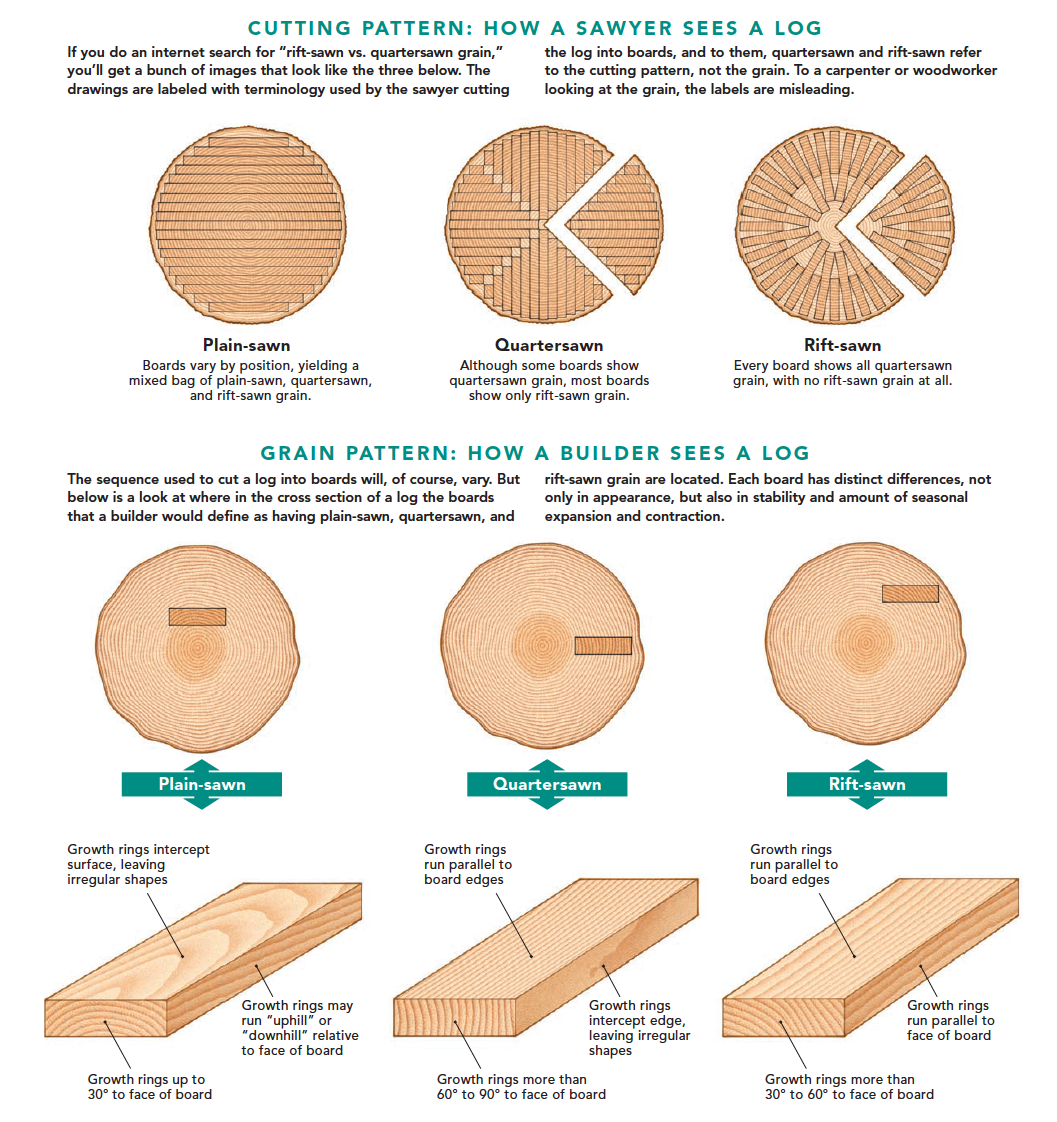 CUTTING PATTERN: HOW A SAWYER SEES A LOG

If you do an internet search for "rift-sawn vs. quartersawn grain," you'll get a bunch of images that look like the three below. The drawings are labeled with terminology used by the sawyer cutting the log into boards, and to them, quartersawn and rift-sawn refer to the cutting pattern, not the grain. To a carpenter or woodworker looking at the grain, the labels are misleading.

Plain-sawn
Boards vary by position, yielding a mixed bag of plain-sawn, quartersawn, and rift-sawn grain.

Quartersawn
Although some boards show quartersawn grain, most boards show only rift-sawn grain.

Rift-sawn
Every board shows all quartersawn grain, with no rift-sawn grain at all.

GRAIN PATTERN: HOW A BUILDER SEES A LOG

The sequence used to cut a log into boards will, of course, vary. But below is a look at where in the cross section of a log the boards that a builder would define as having plain-sawn, quartersawn, and rift-sawn grain are located. Each board has distinct differences, not only in appearance, but also in stability and amount of seasonal expansion and contraction.

Plain-sawn

Quartersawn

Rift-sawn

Growth rings intercept surface, leaving irregular shapes

Growth rings may run "uphill" or "downhill" relative to face of board

Growth rings up to 30° to face of board

Growth rings run parallel to board edges

Growth rings intercept edge, leaving irregular shapes

Growth rings more than 60° to 90° to face of board

Growth rings run parallel to board edges

Growth rings run parallel to face of board

Growth rings more than 30° to 60° to face of board