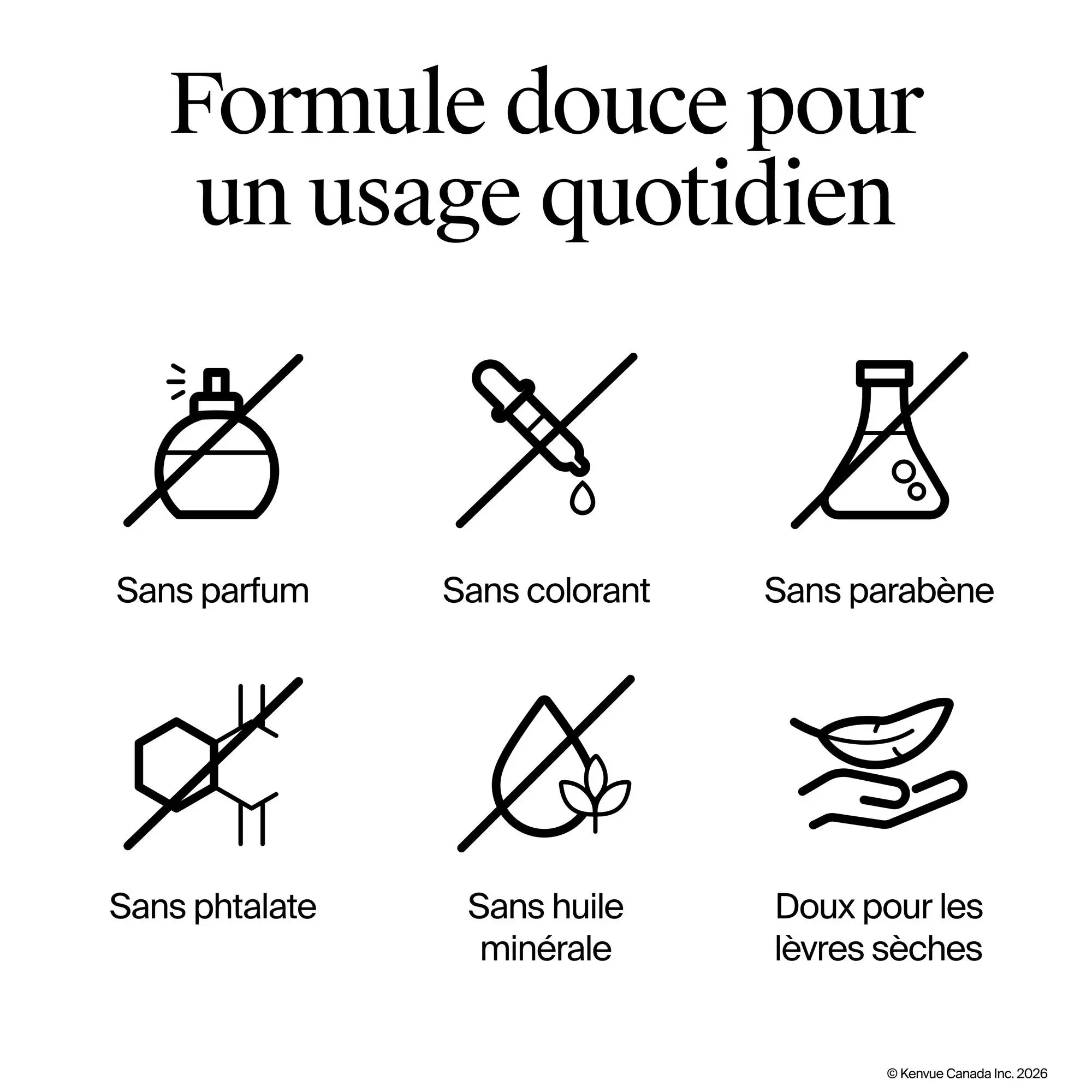 Formule douce pour un usage quotidien

Sans parfum

Sans colorant

Sans parabène

Sans phtalate

Sans huile minérale

Doux pour les lèvres sèches

© Kenvue Canada Inc. 2026