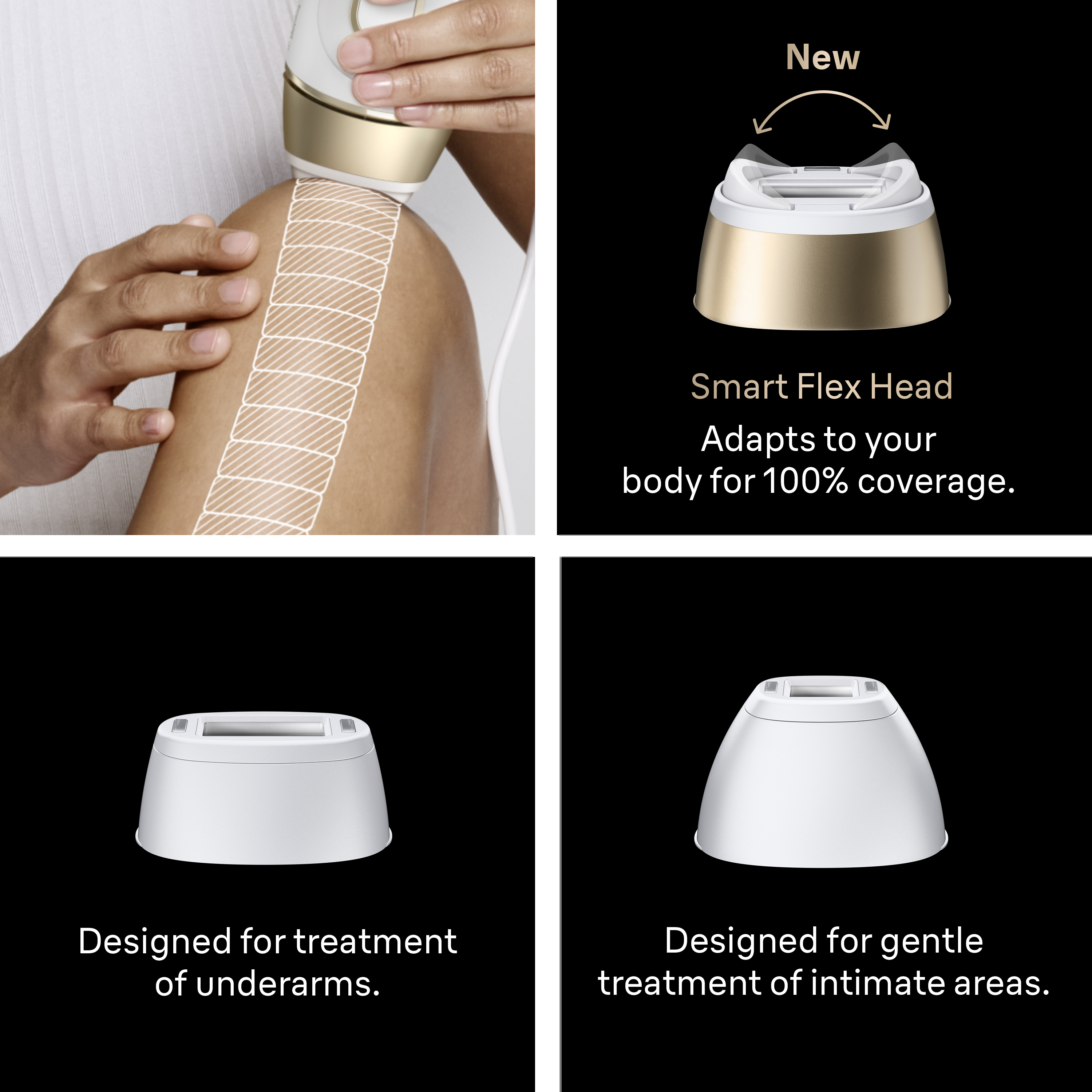 New

Smart Flex Head

Adapts to your body for 100% coverage.

Designed for treatment of underarms.

Designed for gentle treatment of intimate areas.