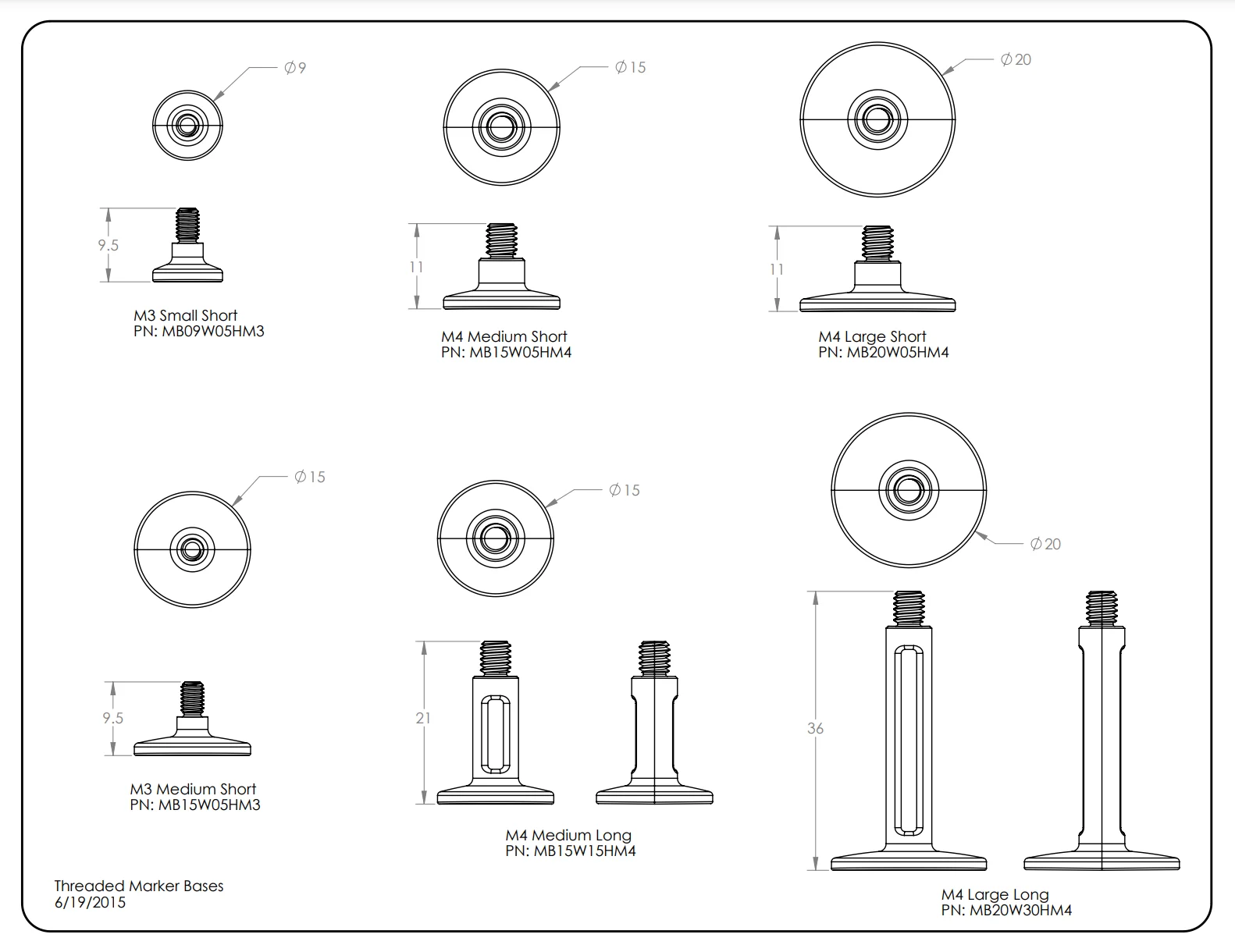 $\varnothing 9$

9.5

M3 Small Short
PN: MB09W05HM3

$\varnothing 15$

11

M4 Medium Short
PN: MB15W05HM4

$\varnothing 20$

11

M4 Large Short
PN: MB20W05HM4

$\varnothing 15$

9.5

M3 Medium Short
PN: MB15W05HM3

$\varnothing 15$

21

M4 Medium Long
PN: MB15W15HM4

$\varnothing 20$

36

M4 Large Long
PN: MB20W30HM4

Threaded Marker Bases
6/19/2015