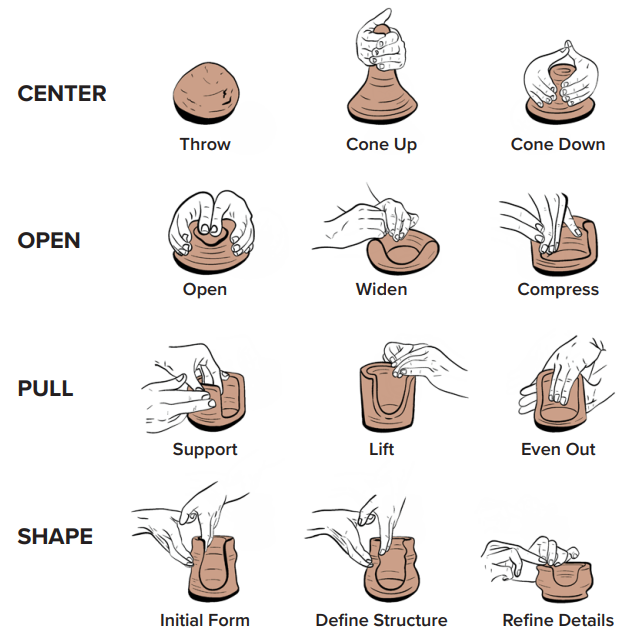 CENTER

Throw

Cone Up

Cone Down

OPEN

Open

Widen

Compress

PULL

Support

Lift

Even Out

SHAPE

Initial Form

Define Structure

Refine Details