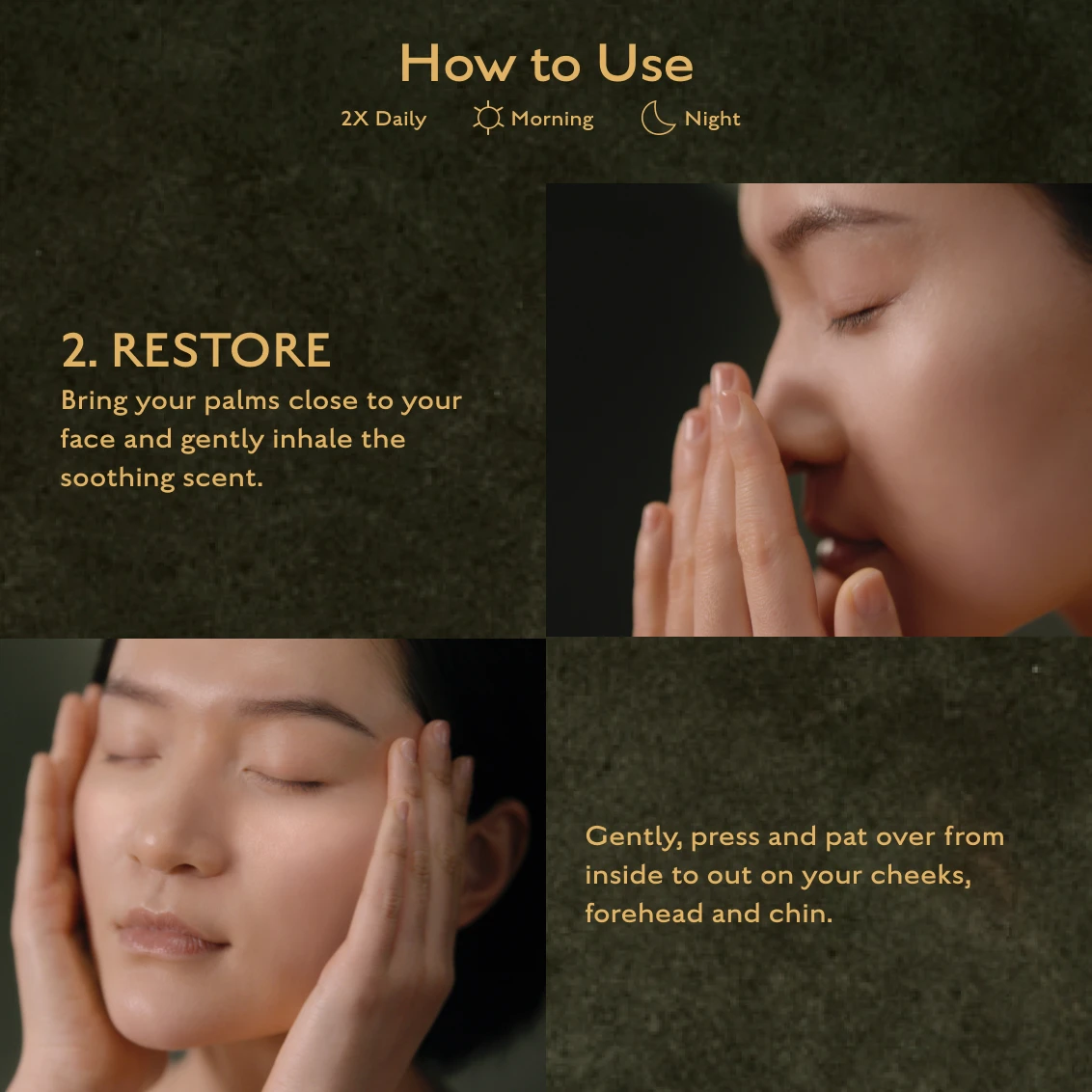 How to Use

2X Daily Morning Night

2. RESTORE
Bring your palms close to your face and gently inhale the soothing scent.

Gently, press and pat over from inside to out on your cheeks, forehead and chin.